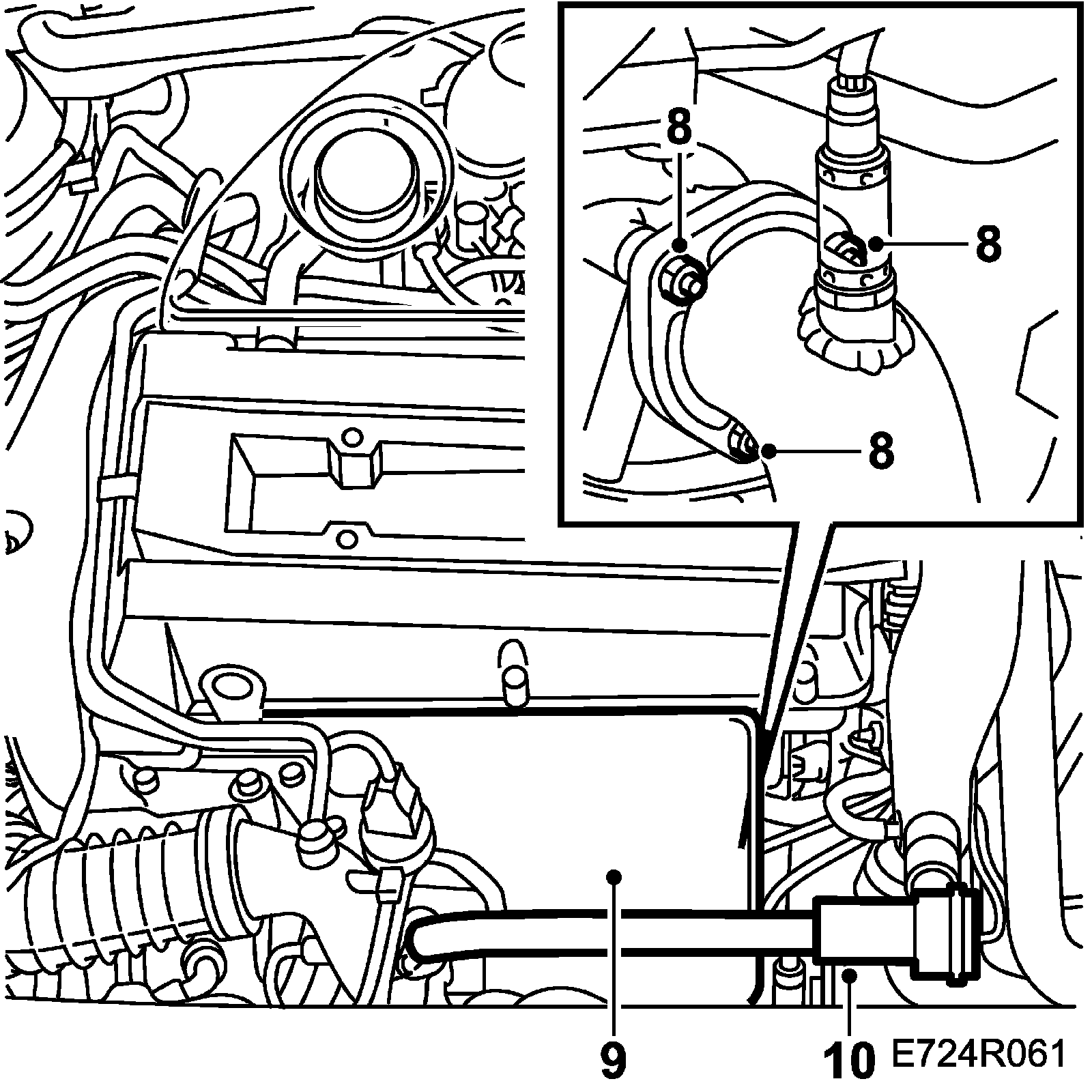 8
8
8
9
10
E724R061