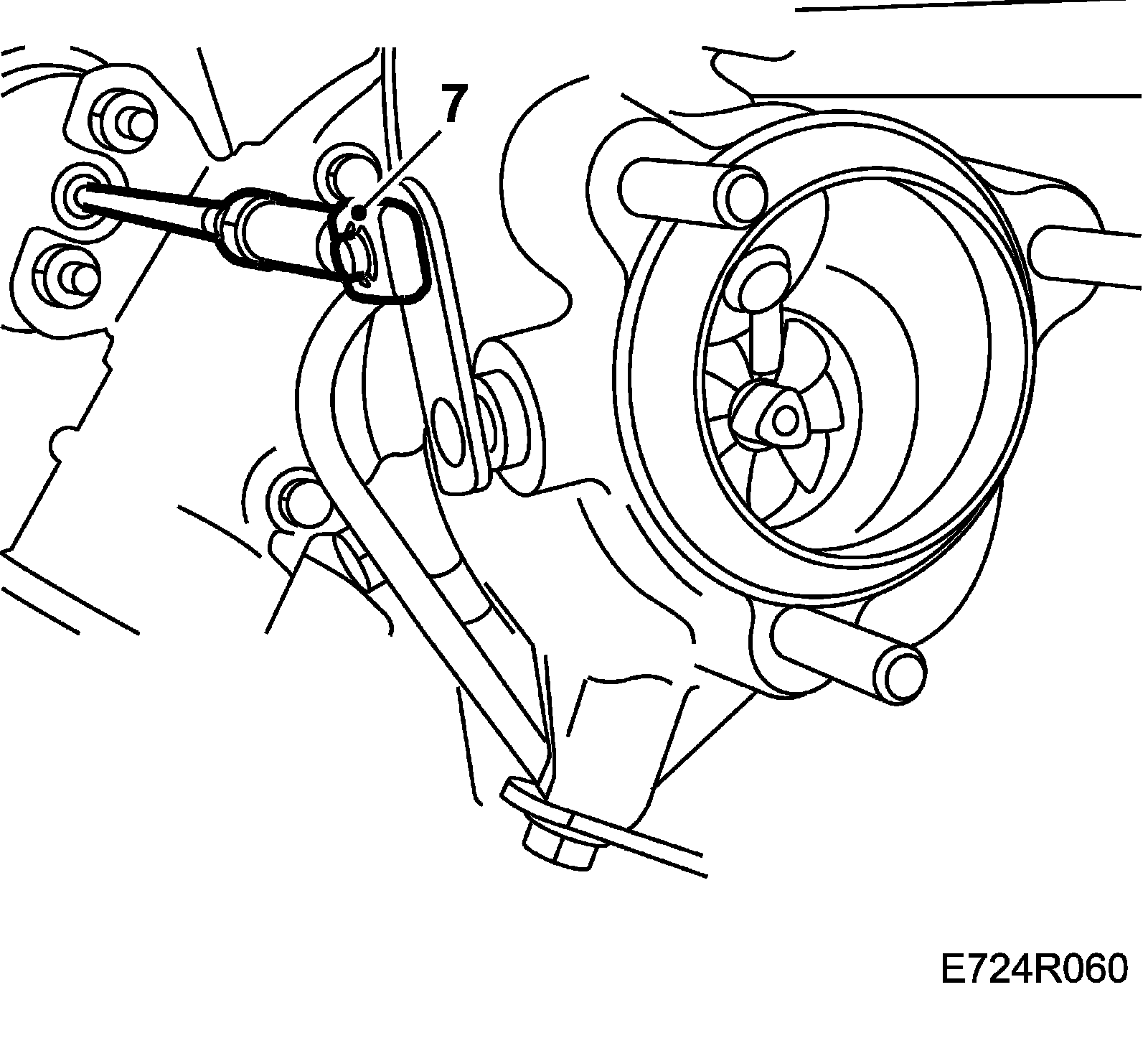 7

E724R060