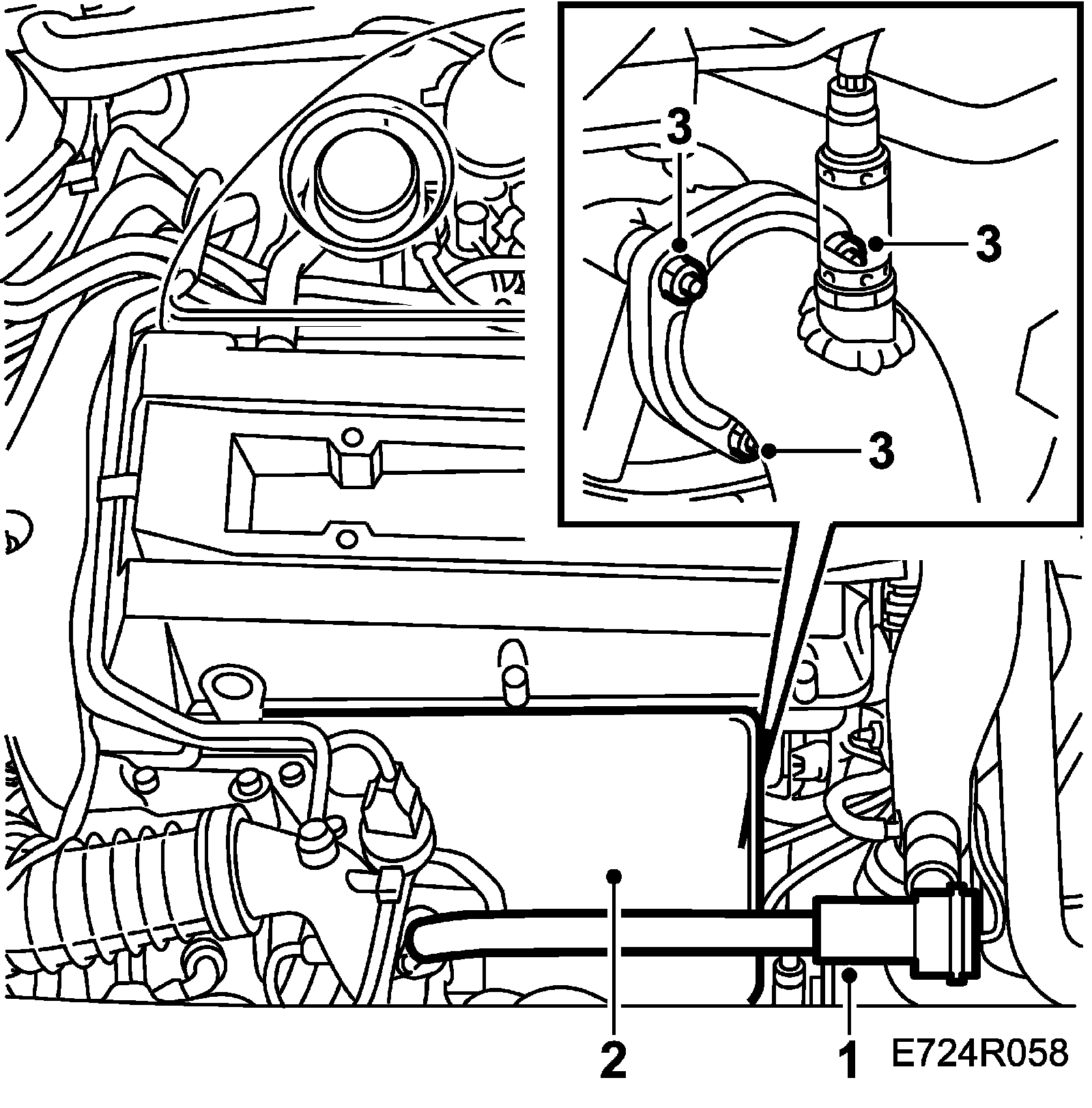 3
3
3
2
1
E724R058