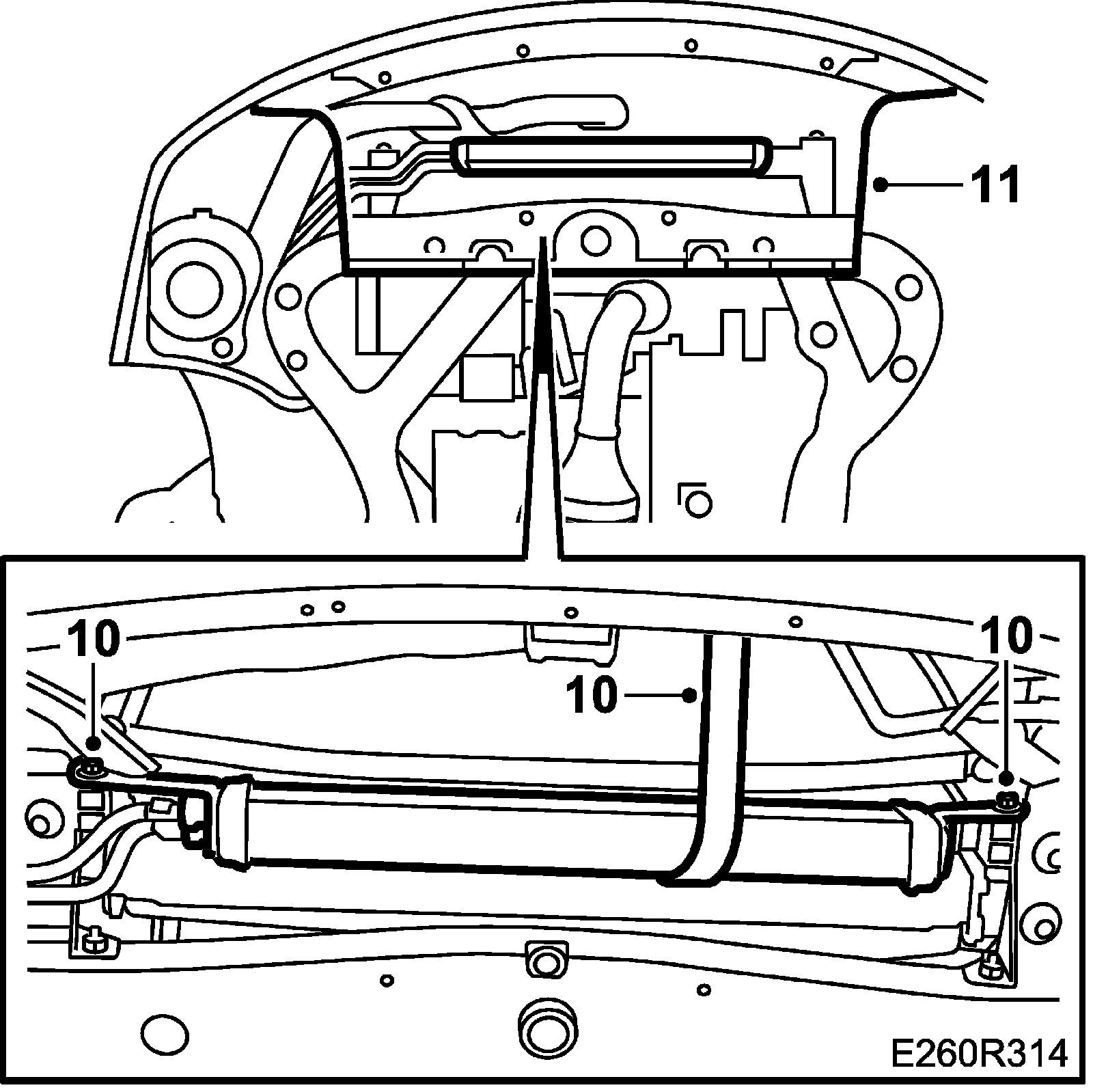 11

10

10

10

E260R314