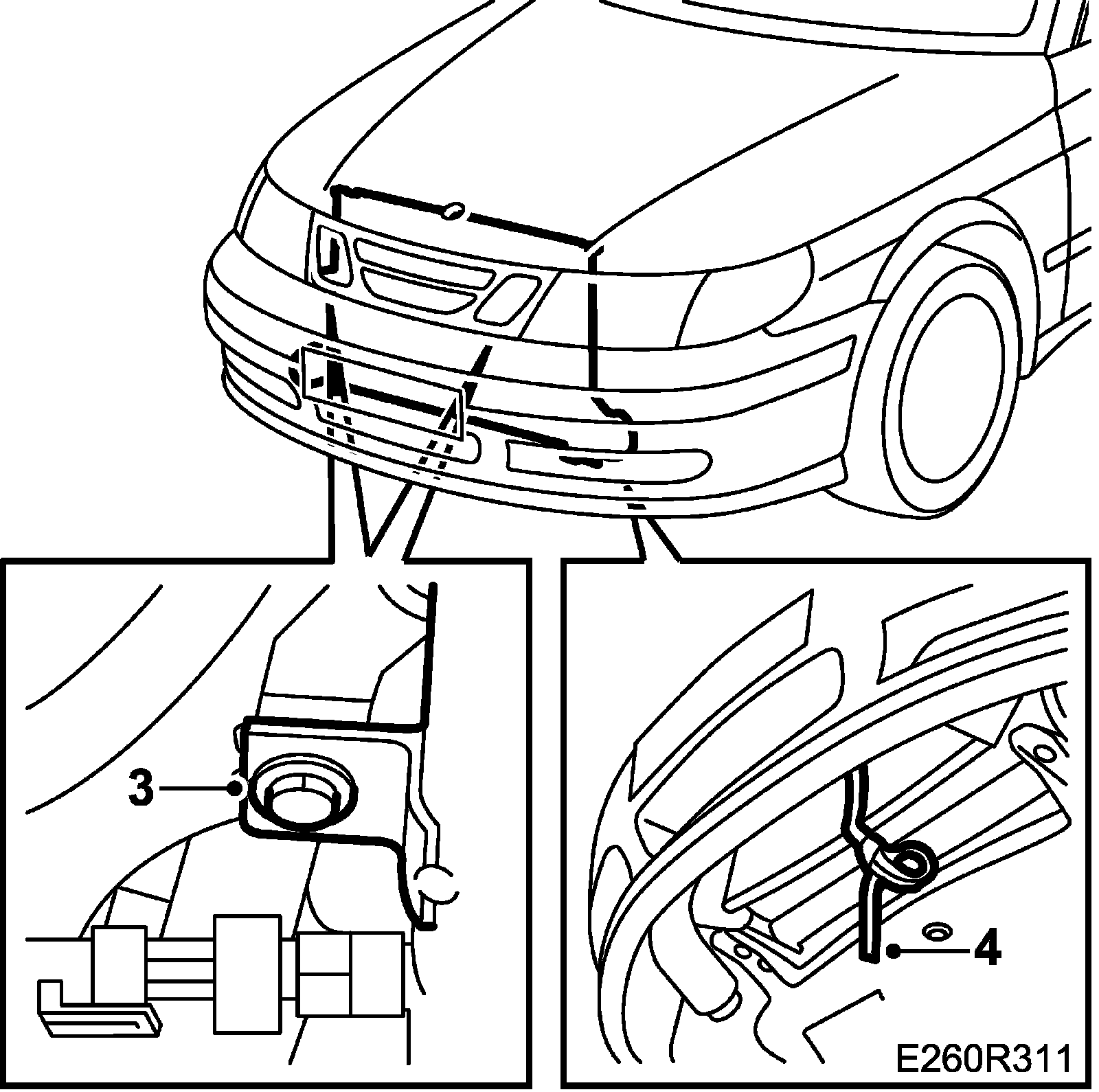 3
4
E260R311