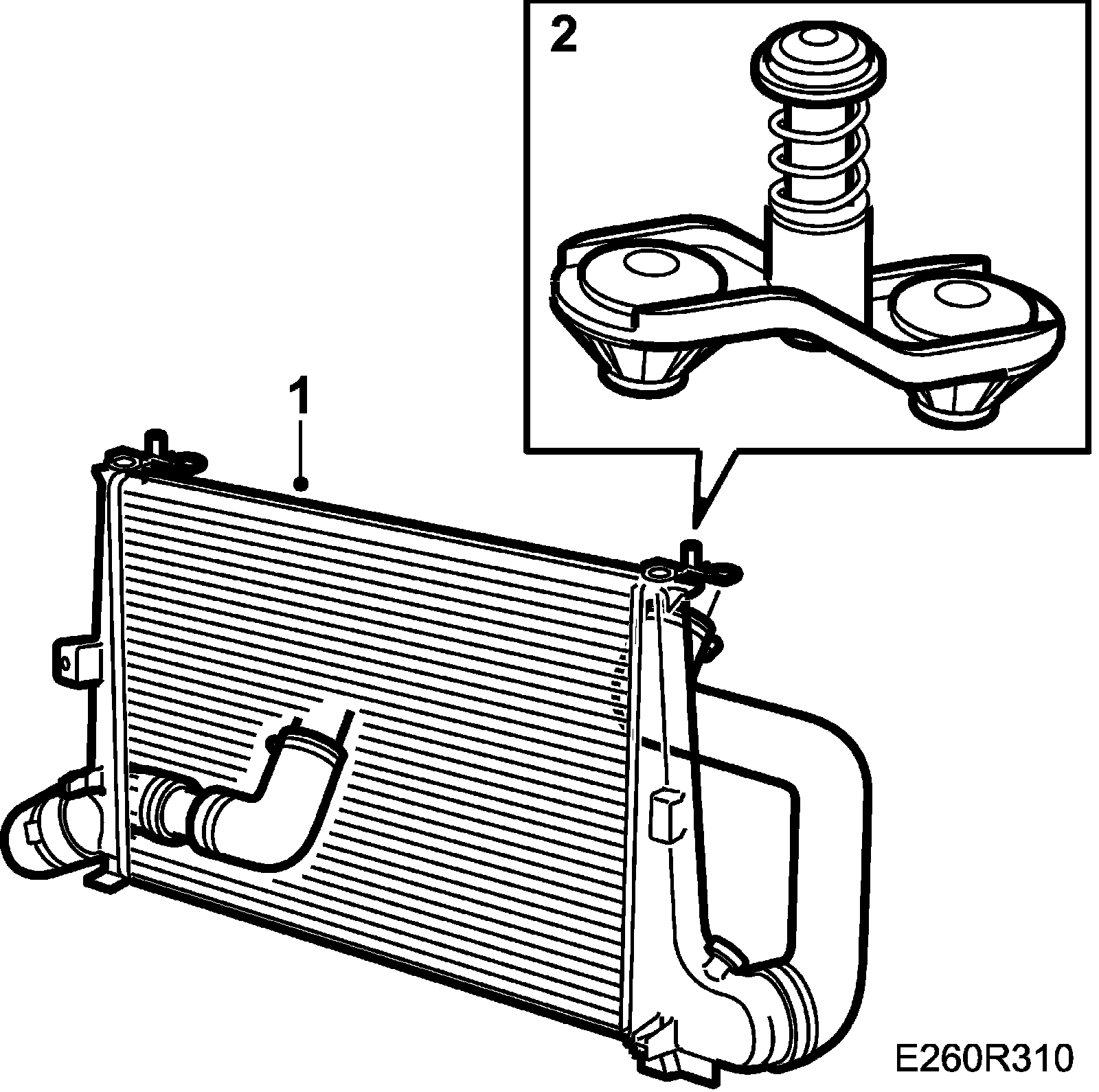 2

1

E260R310