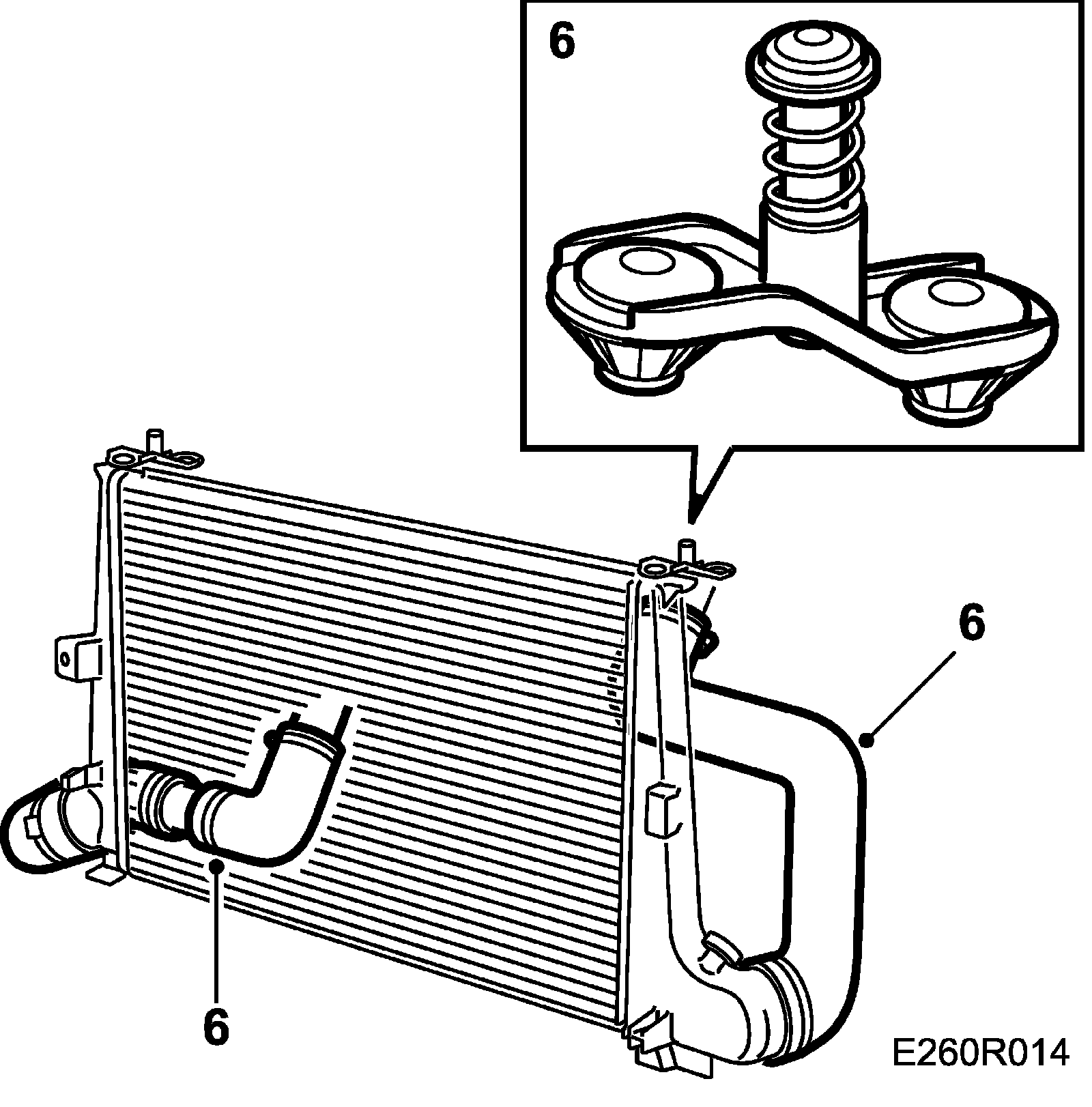 6

6

6

E260R014