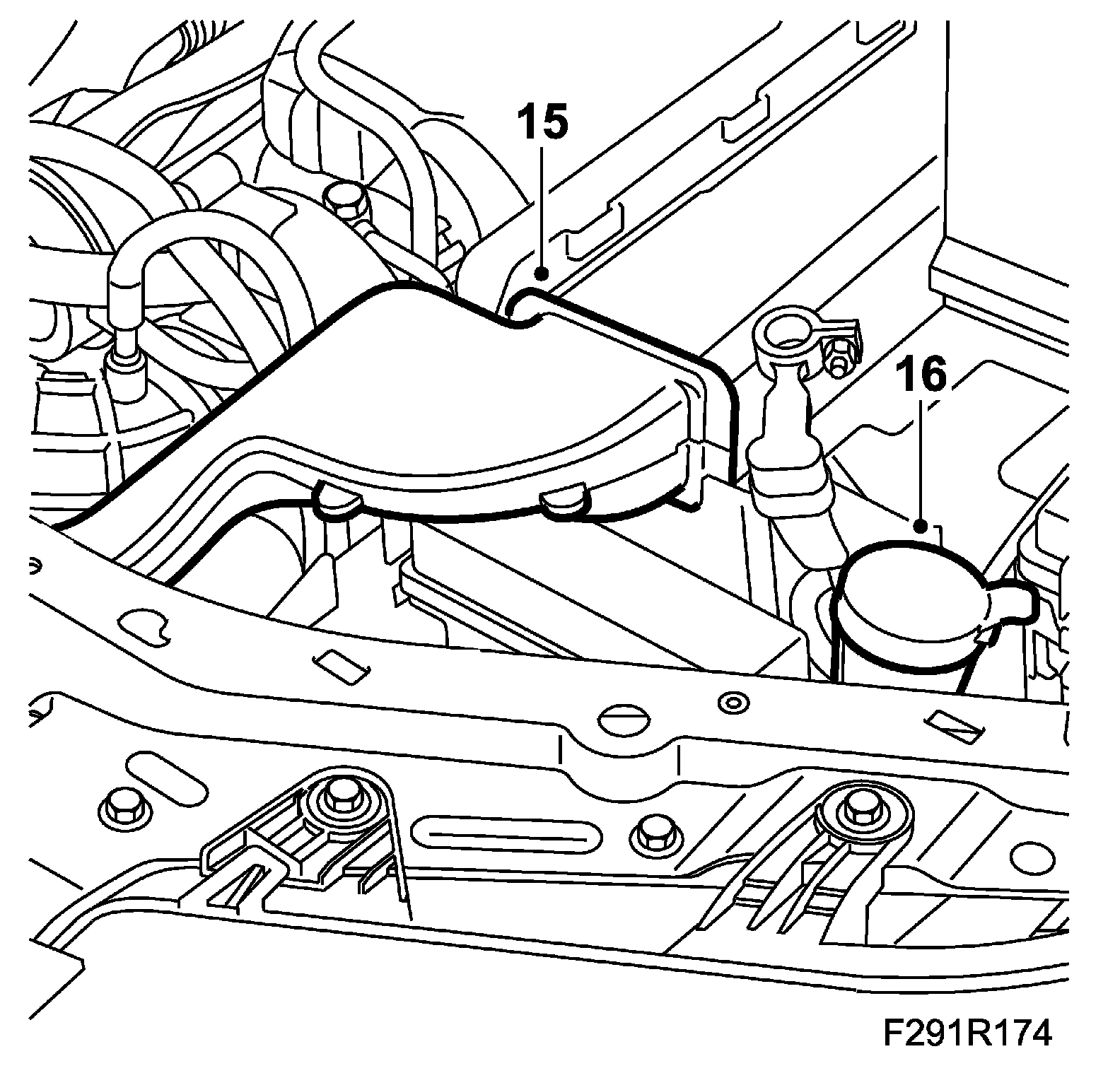 15

16

F291R174