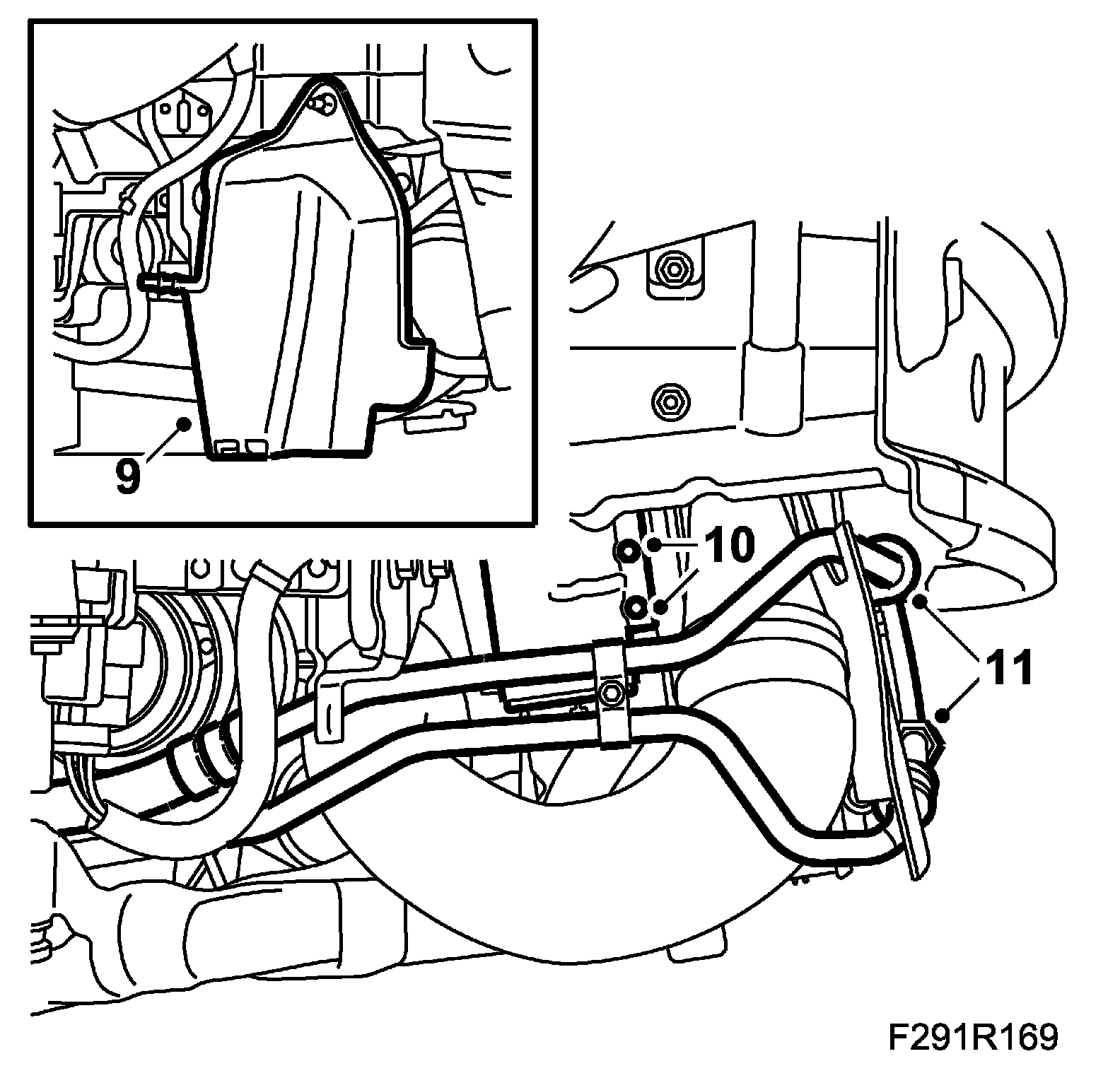 9

10

11

F291R169