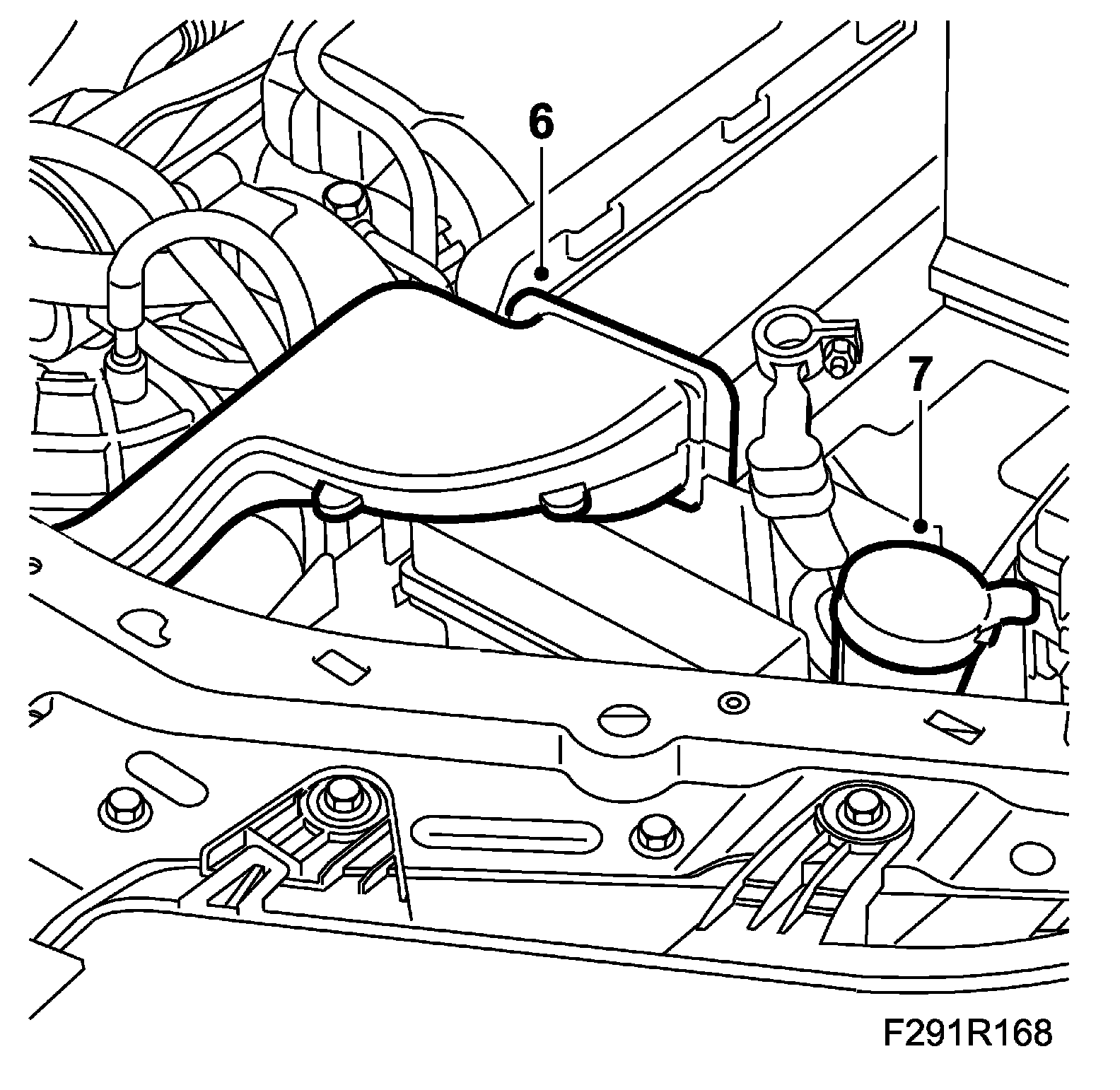 6

7

F291R168