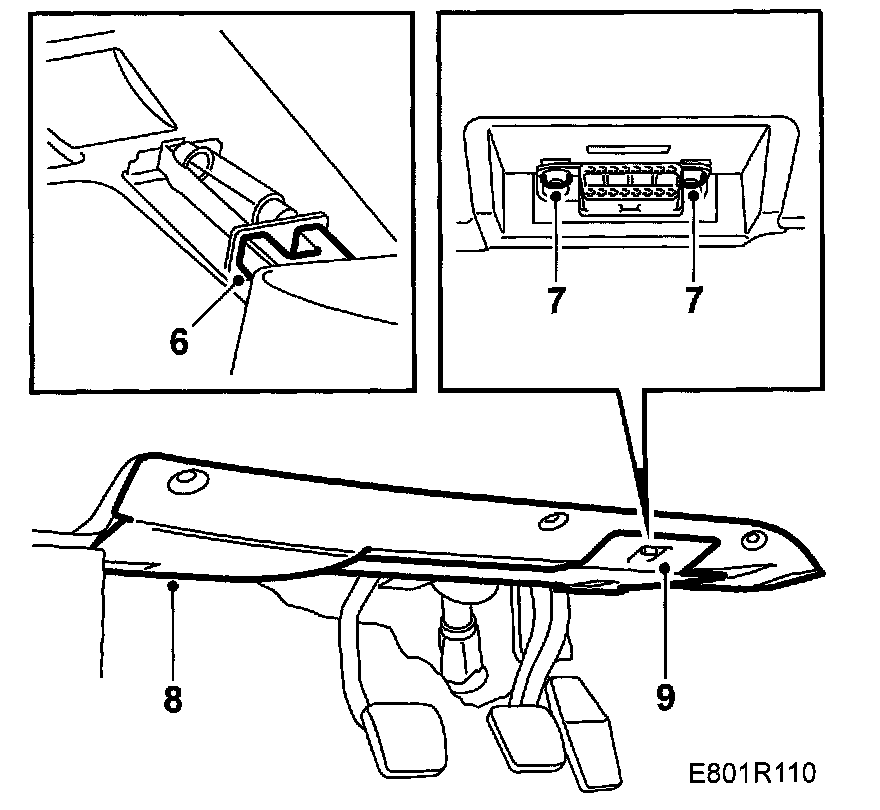 6

7 7

8

9

E801R110