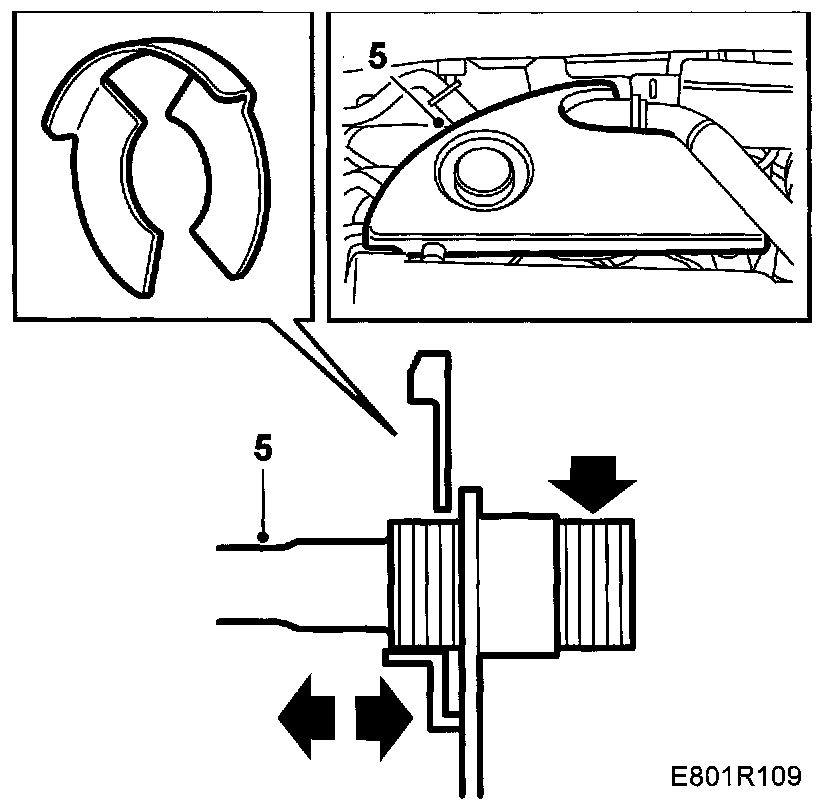 5

5

E801R109