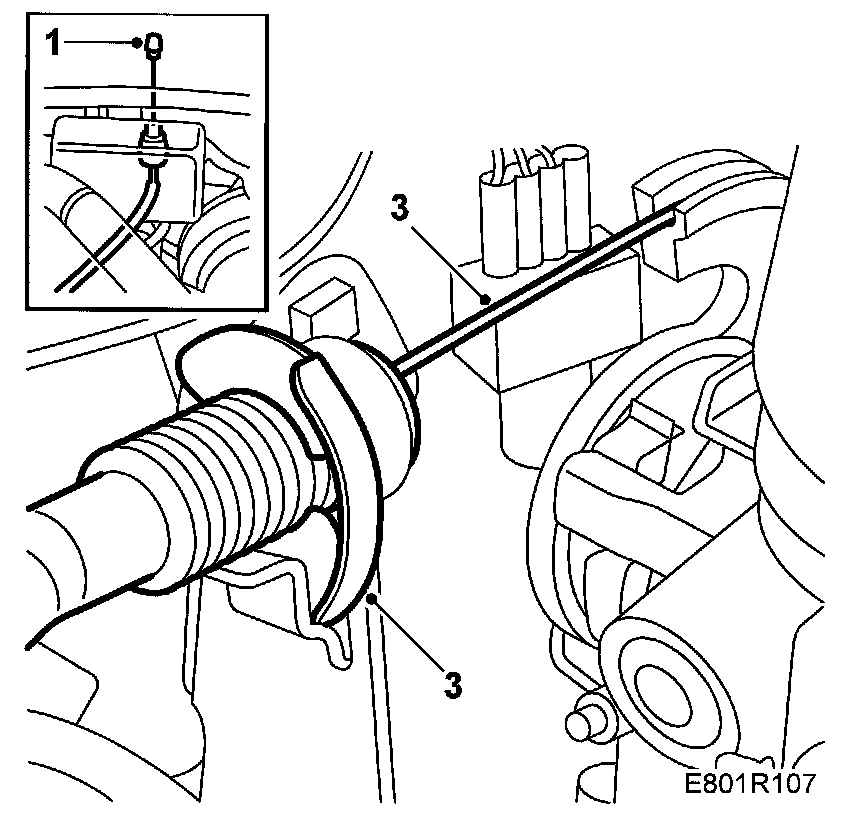 1
3
3
E801R107