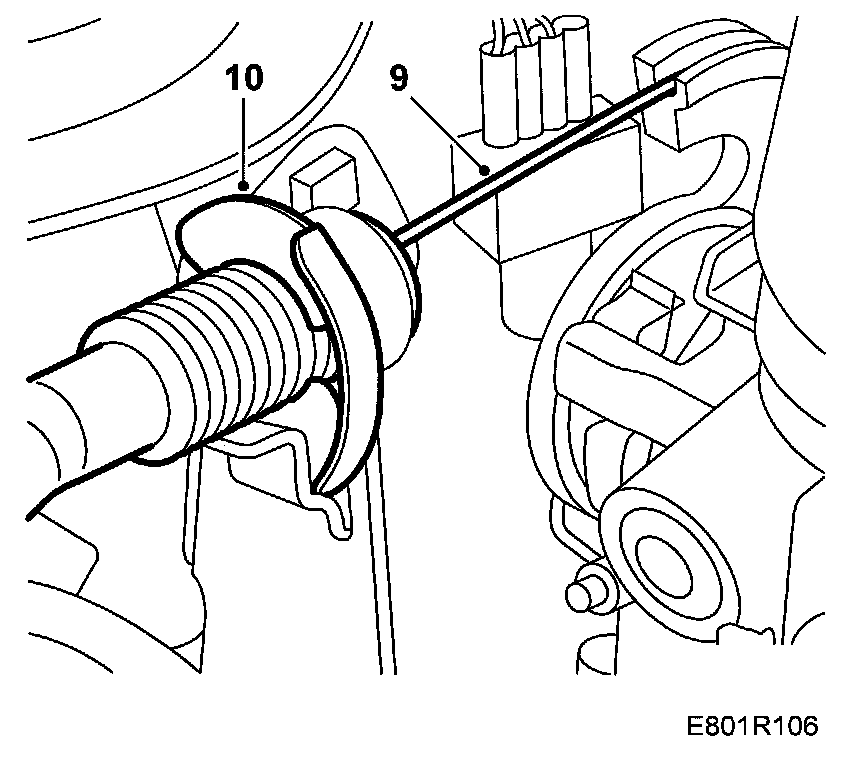 10
9
E801R106