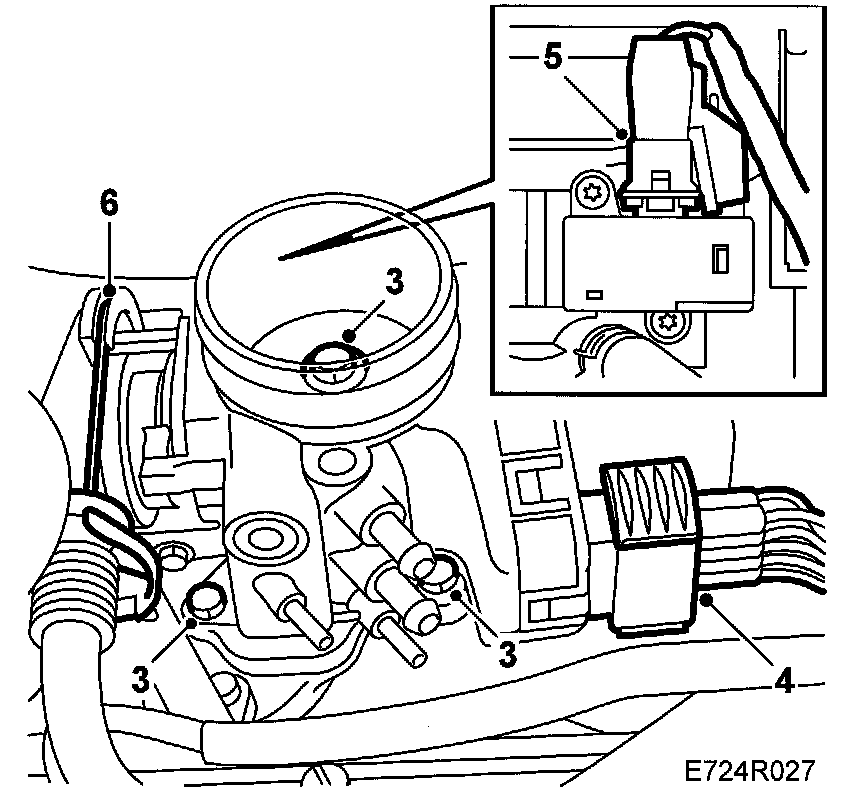 5
6
3
3
3
4
E724R027