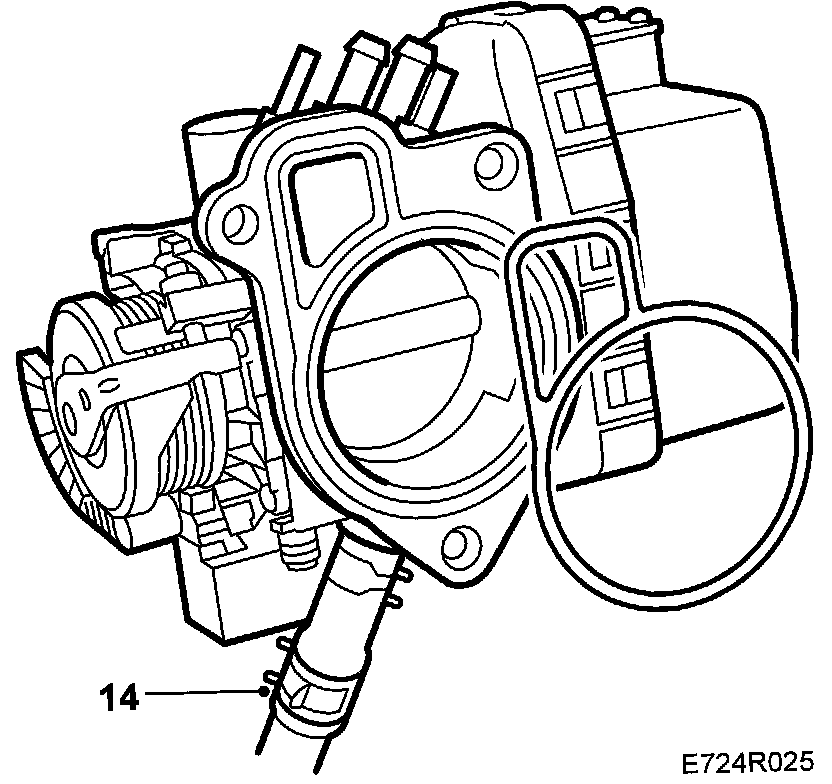 14

E724R025