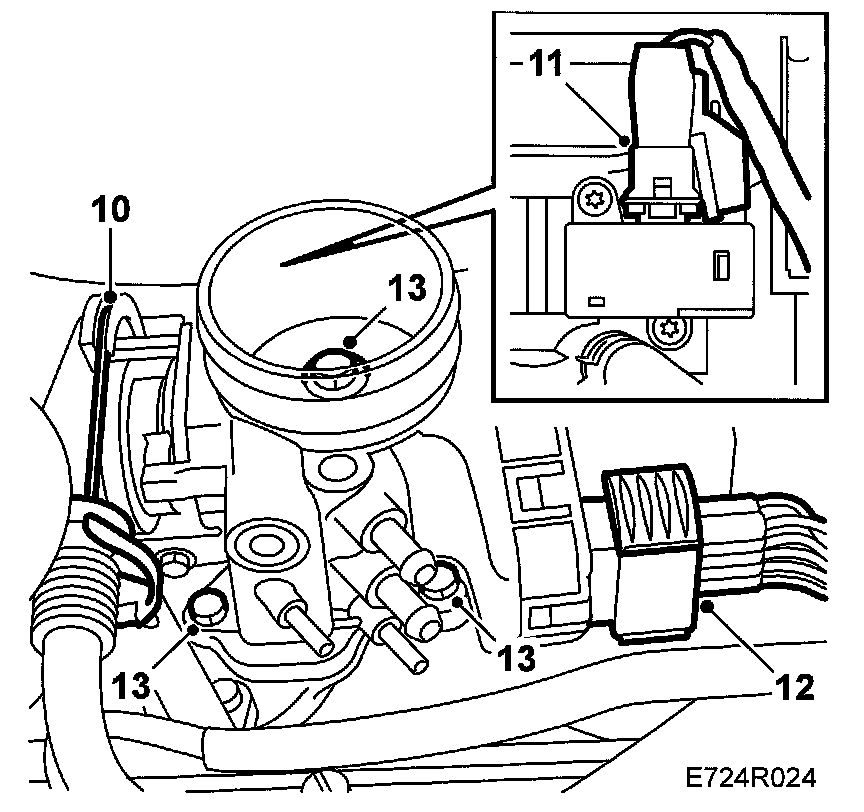 11
10
13
13
13
12
E724R024