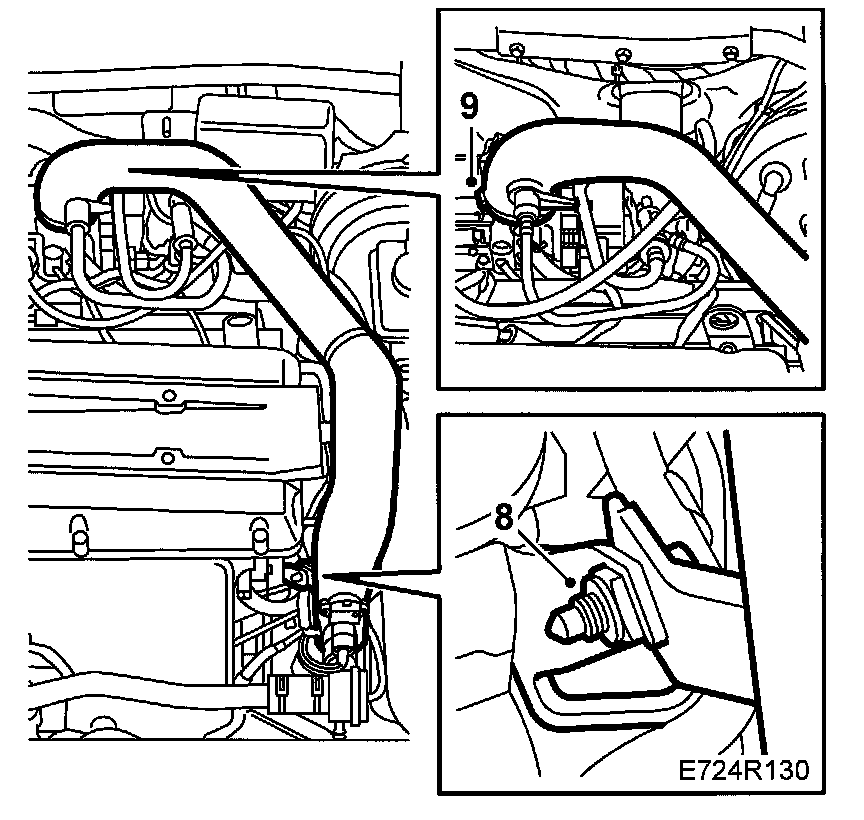 9

8

E724R130