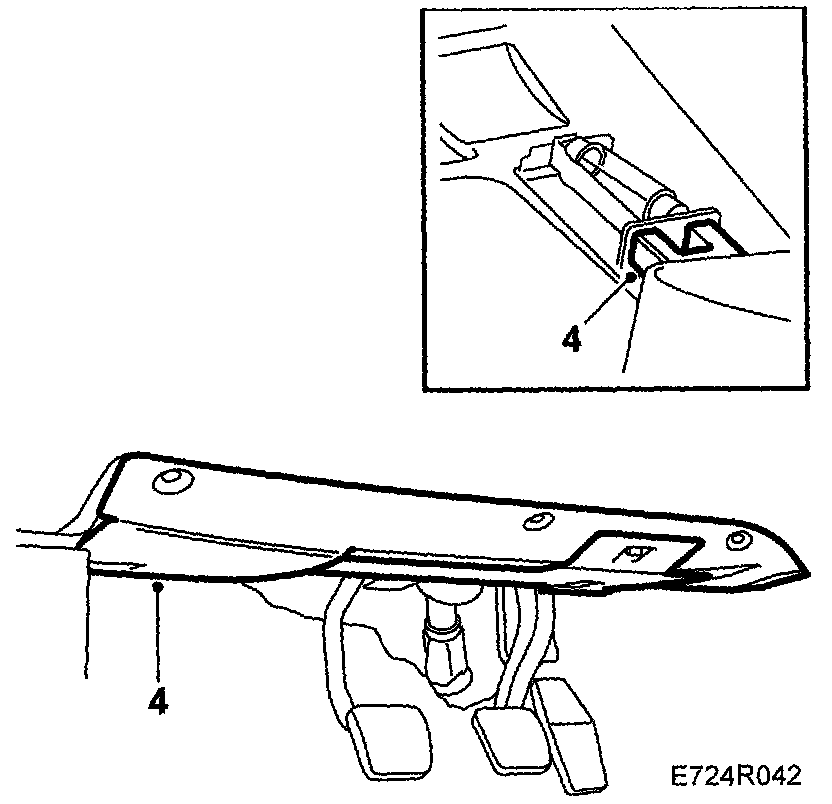 4

4

E724R042