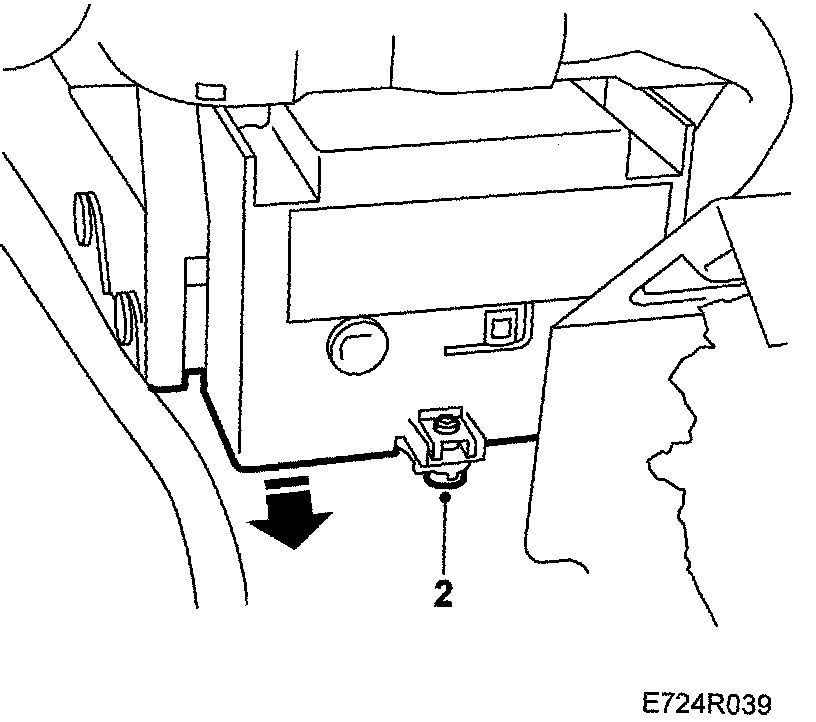 2

E724R039