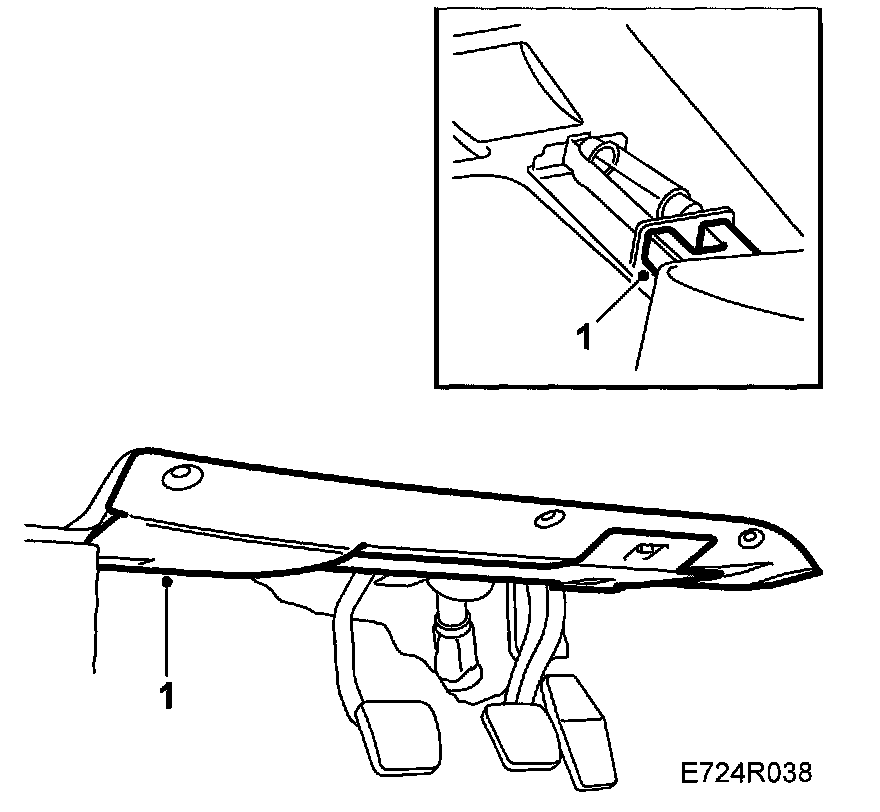 1

1

E724R038