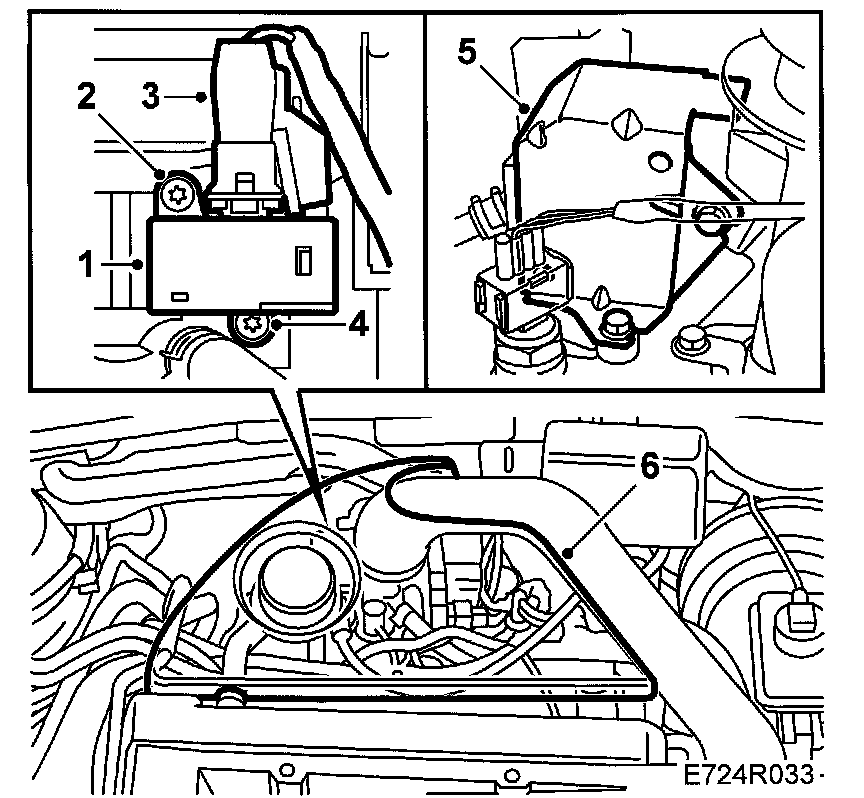 2
3
1
4
5
6
E724R033