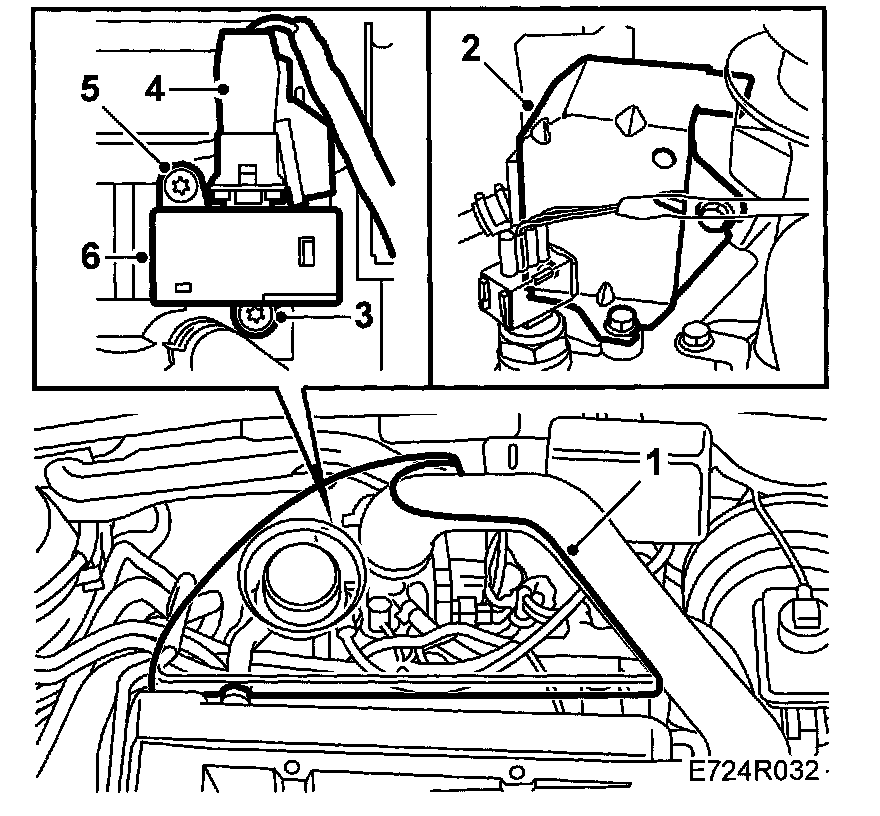 5
4
6
3
2
1
E724R032