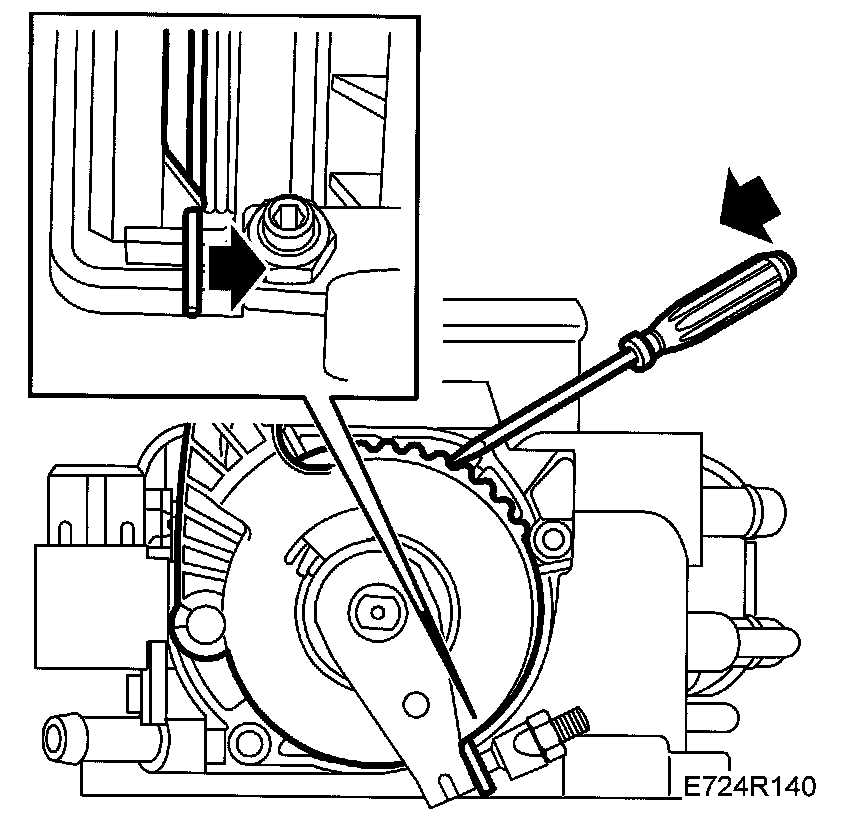 E724R140