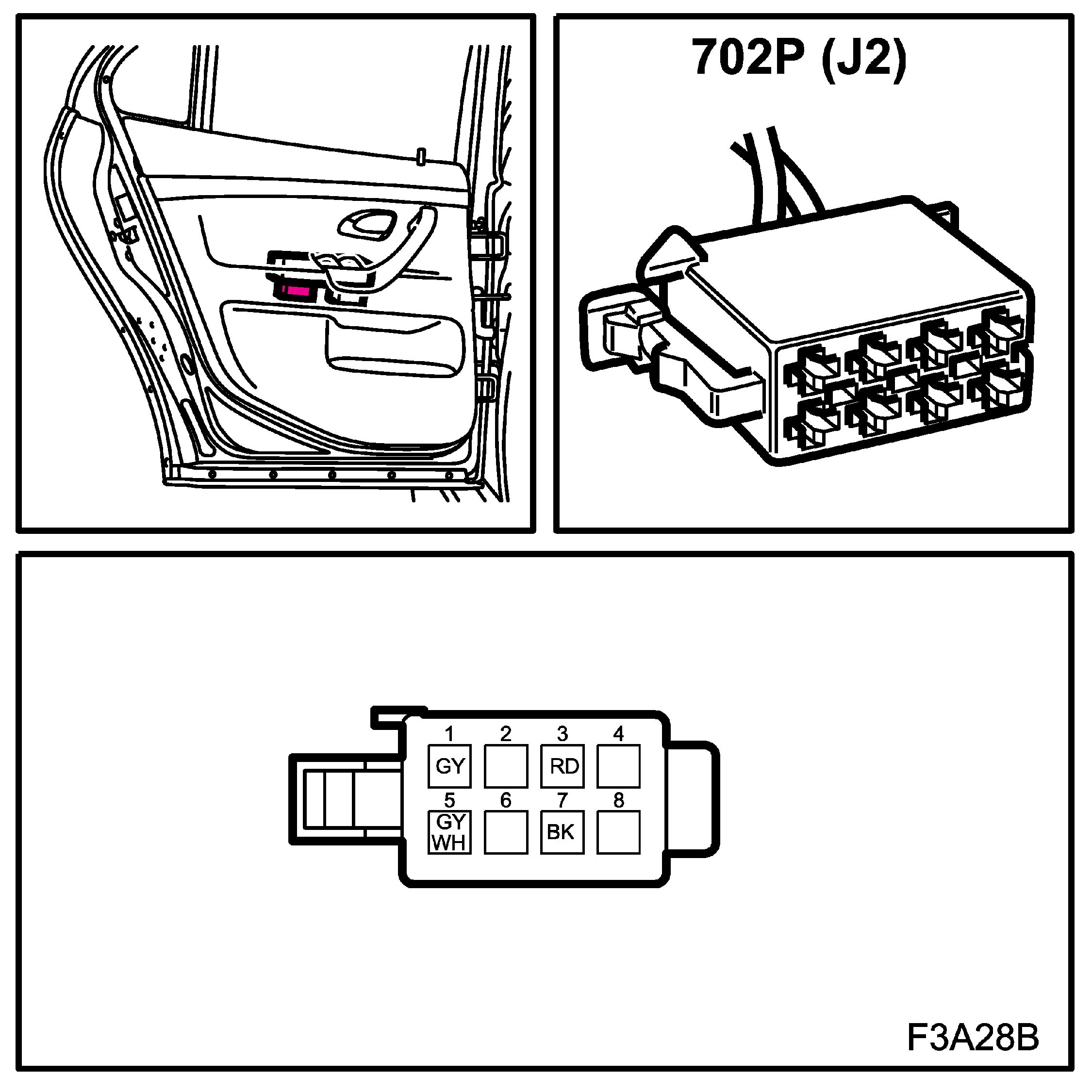 702P (J2)

1 2 3 4

GY RD

5 6 7 8

GY WH BK

F3A28B