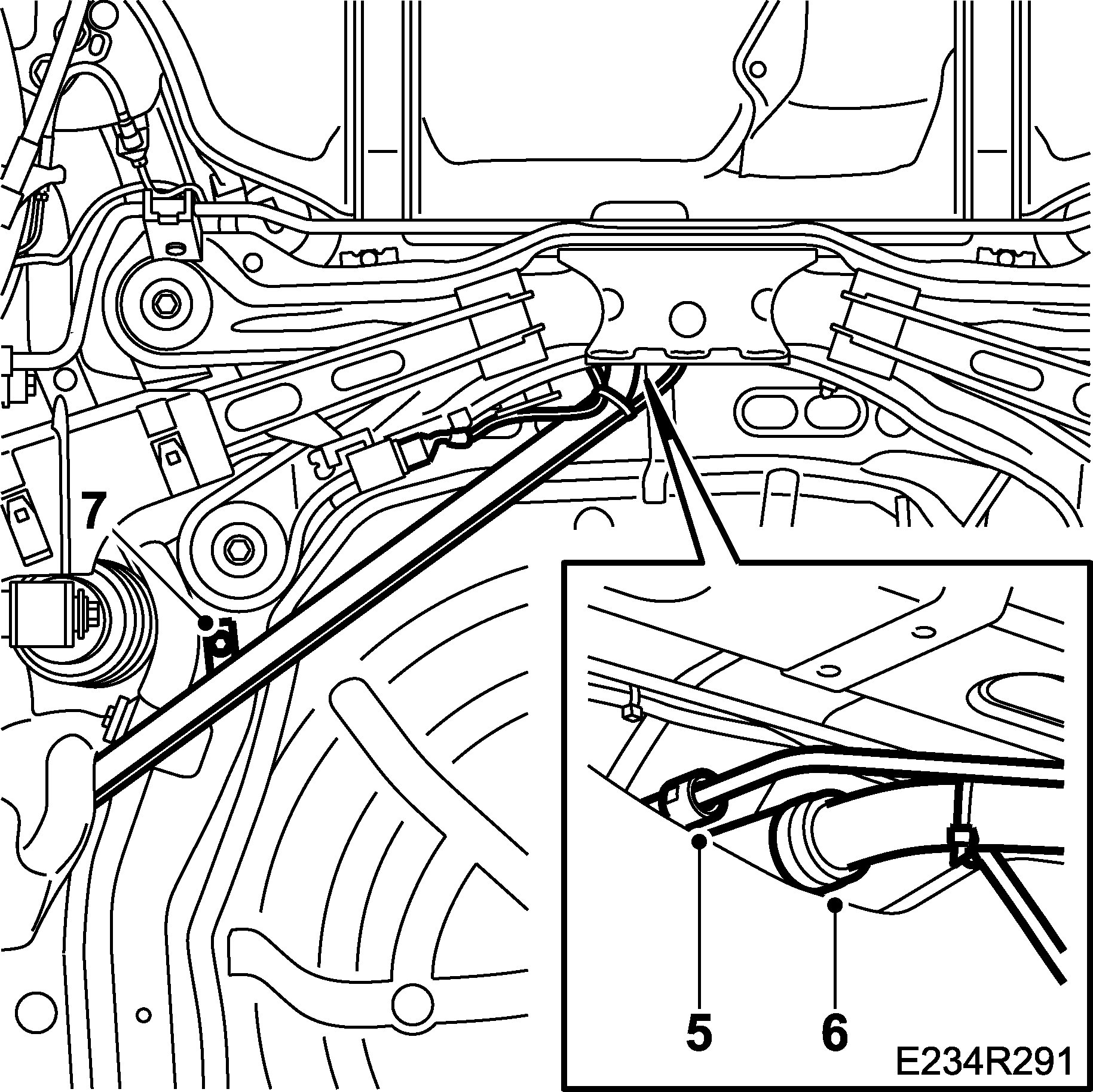 7

5

6

E234R291