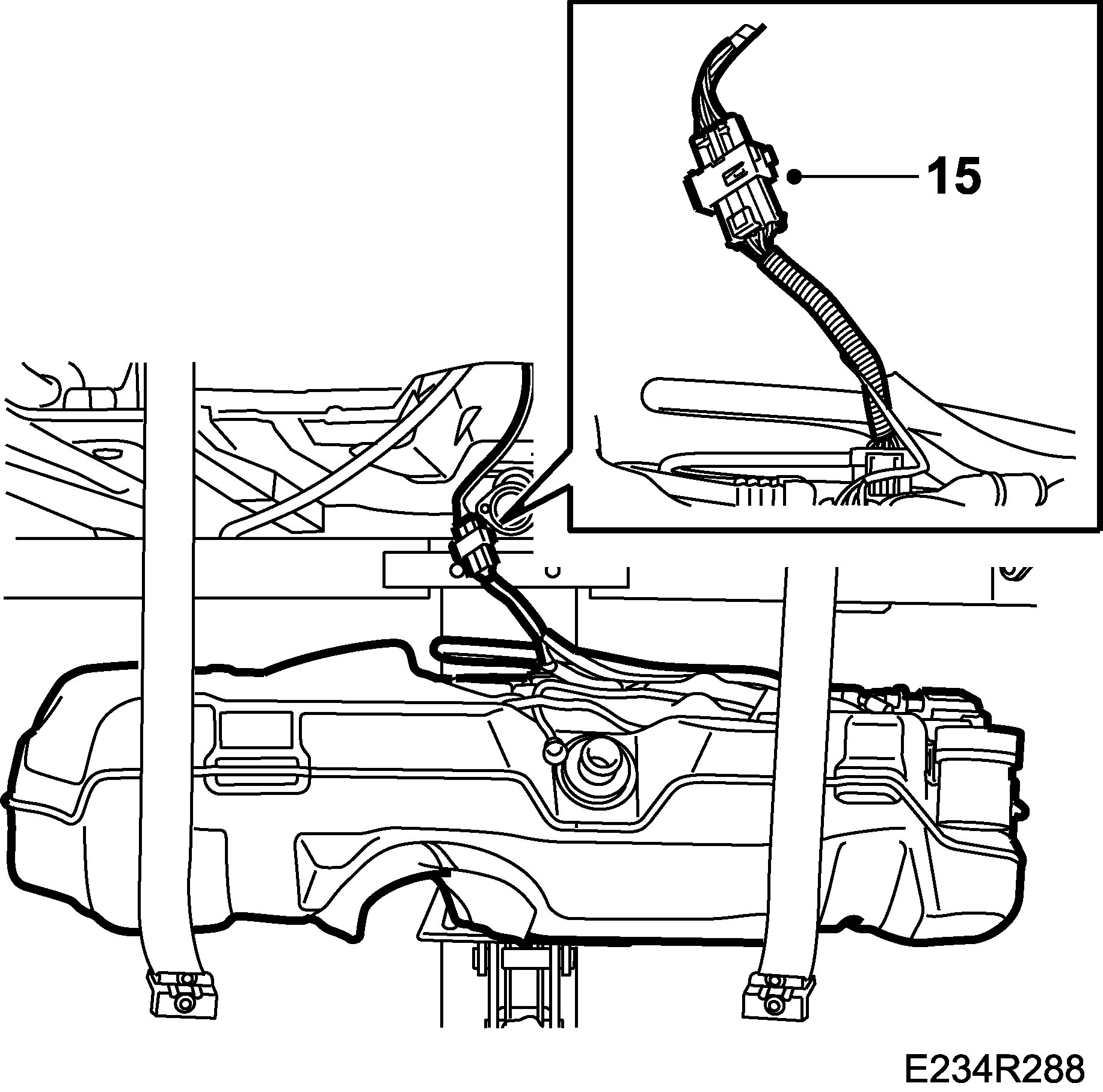 15

E234R288