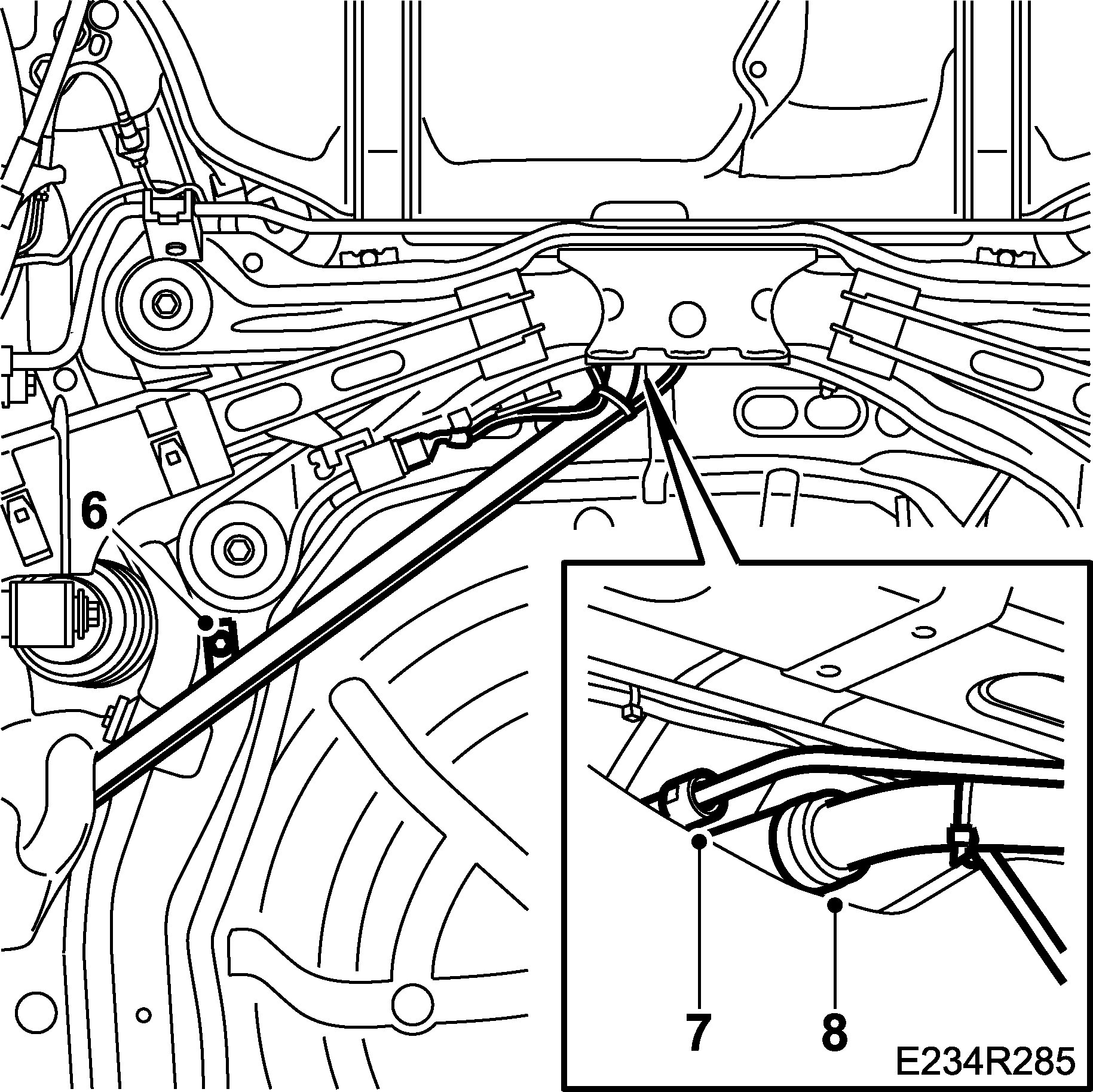 6

7

8

E234R285