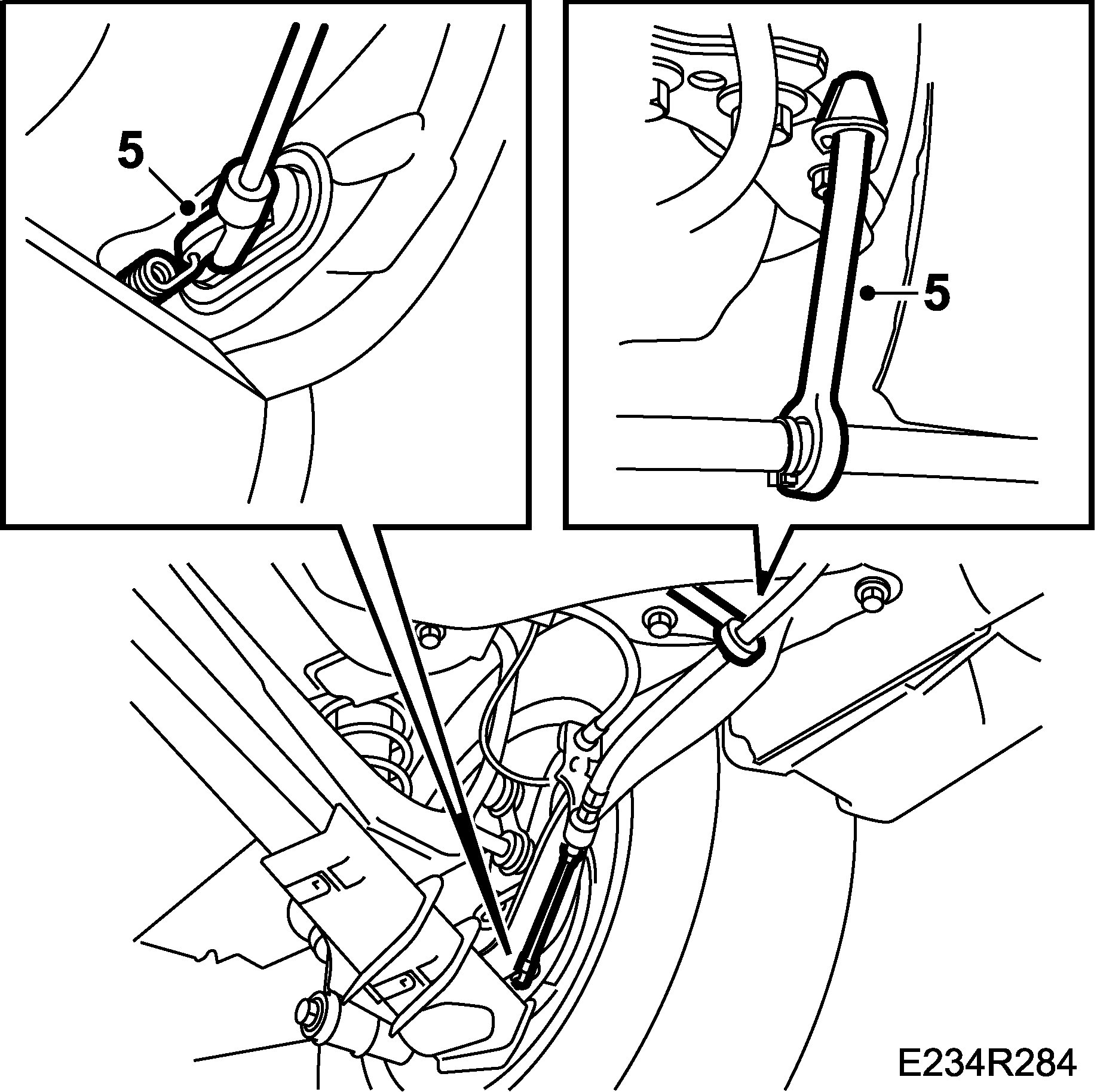 5

5

E234R284