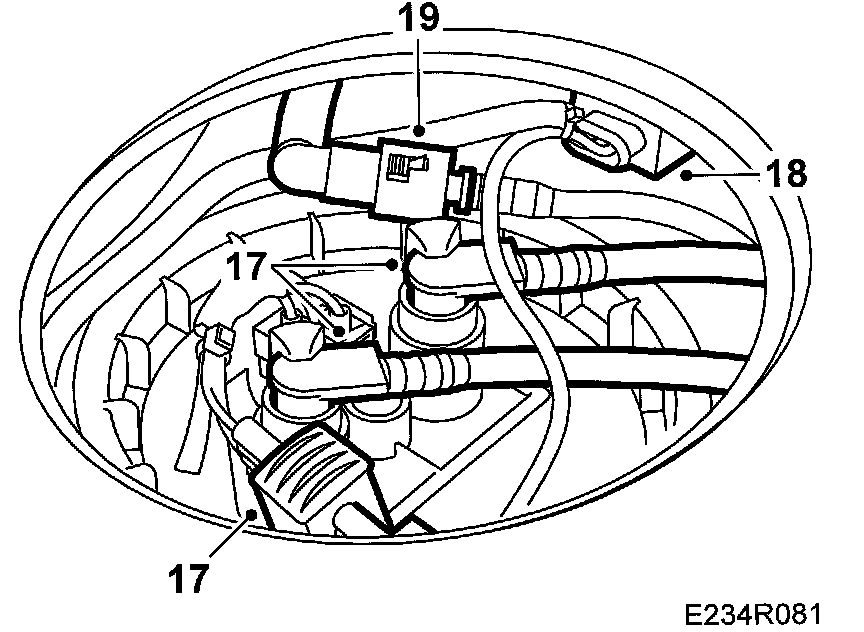 19
18
17
17
E234R081