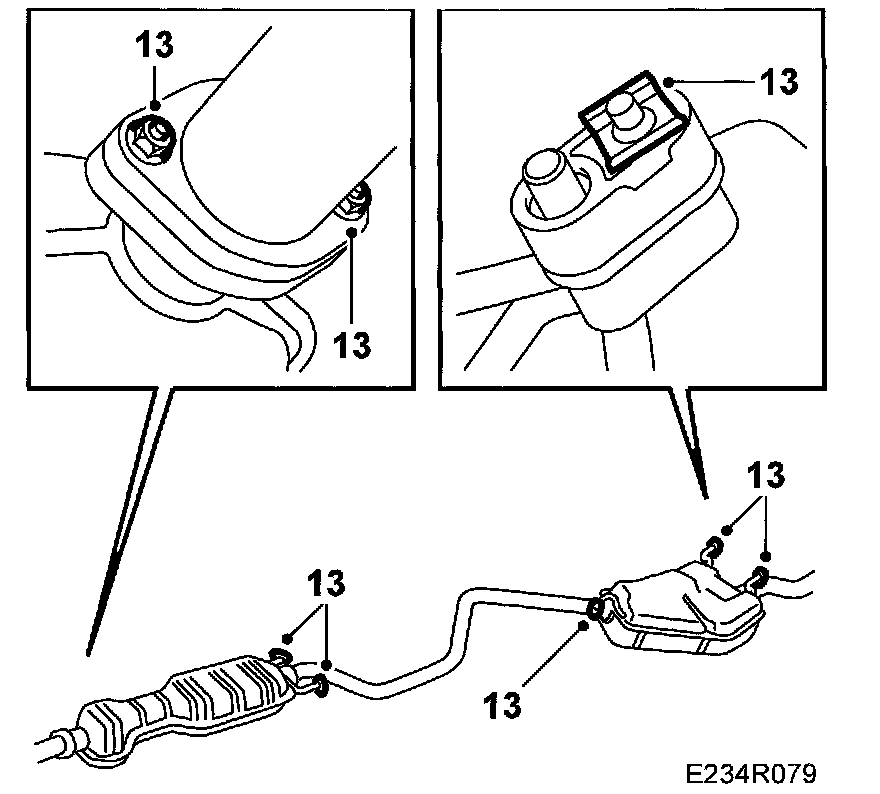 13
13
13
13
13
13
E234R079