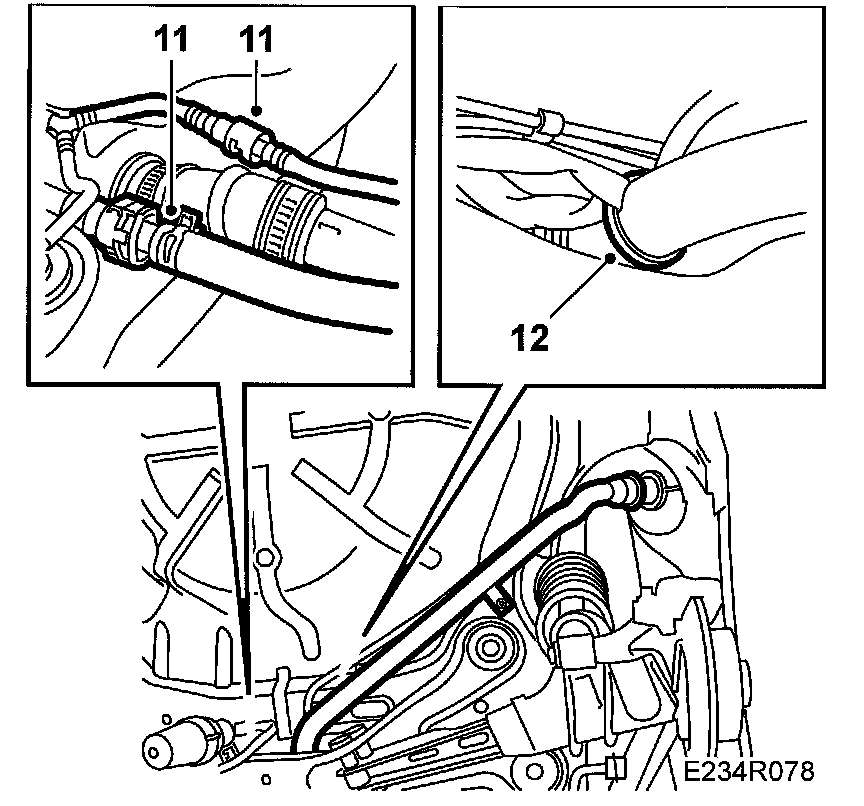 11
11
12
E234R078