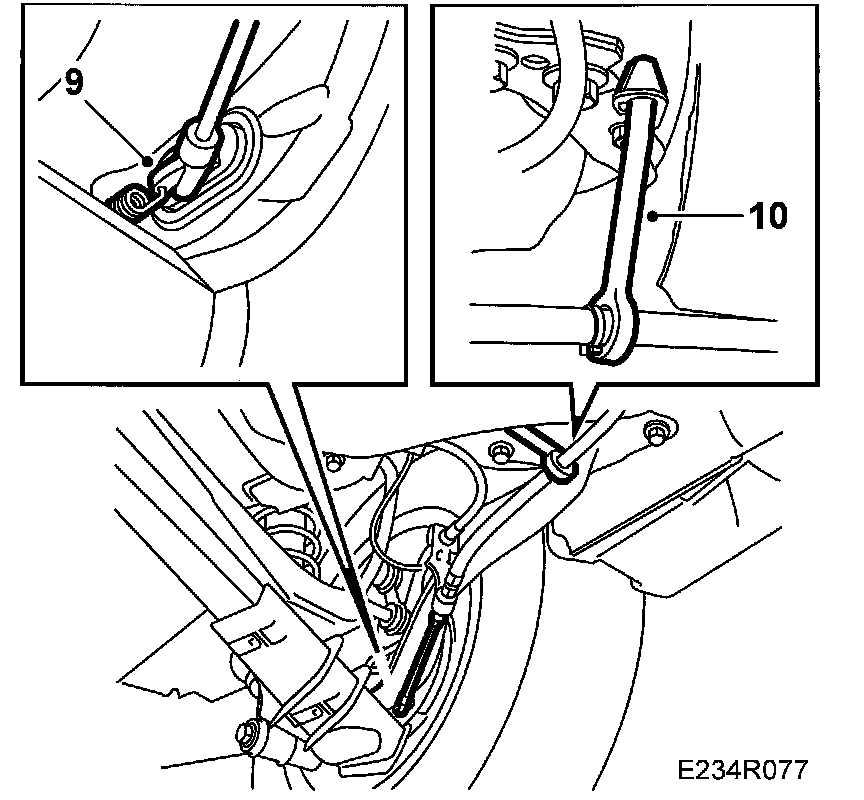 9

10

E234R077