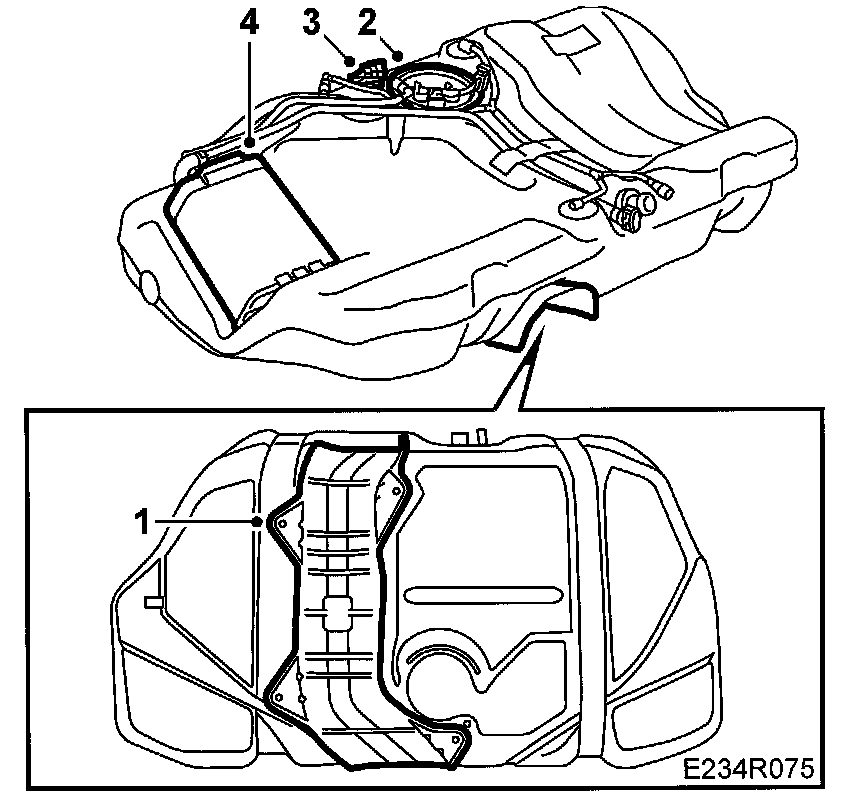 4
3
2
1
E234R075