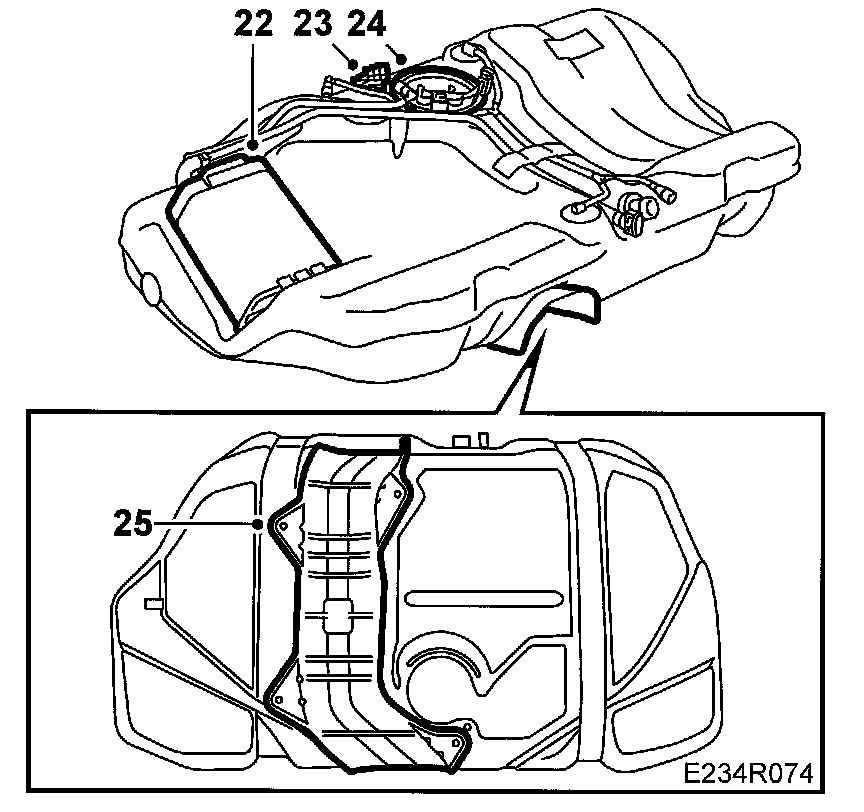 22 23 24

25

E234R074