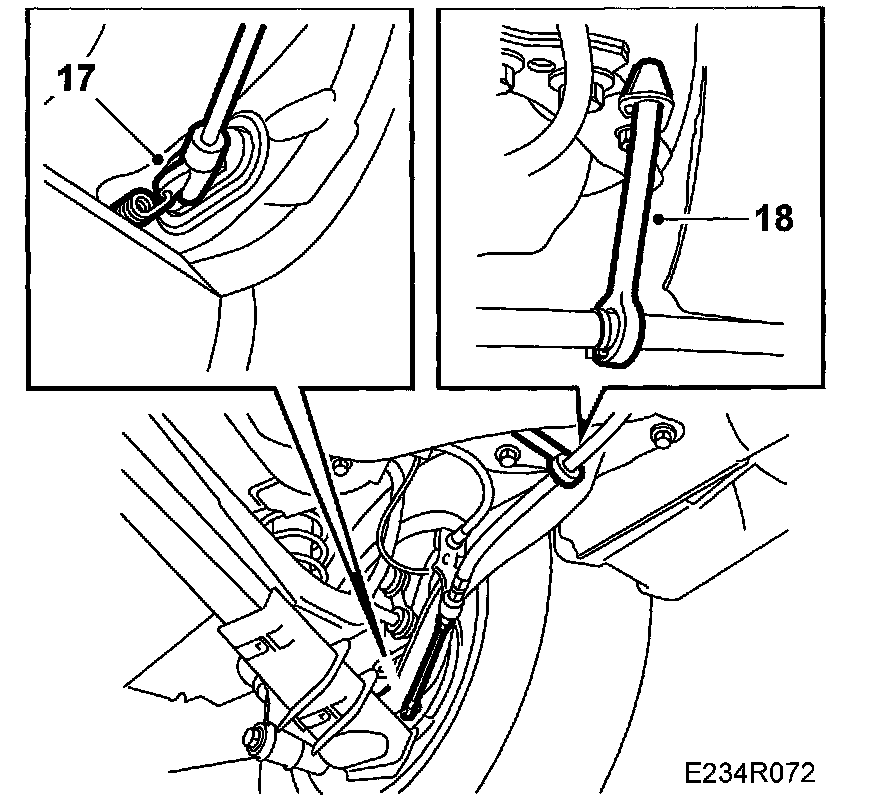 17

18

E234R072