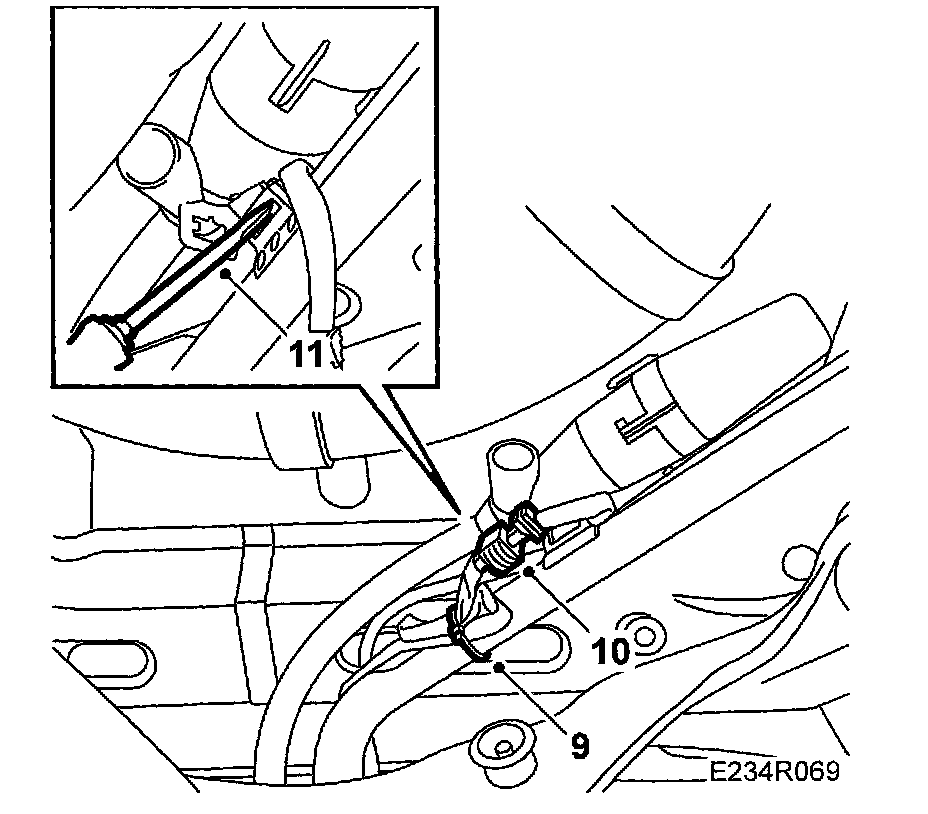 11

10

9

E234R069