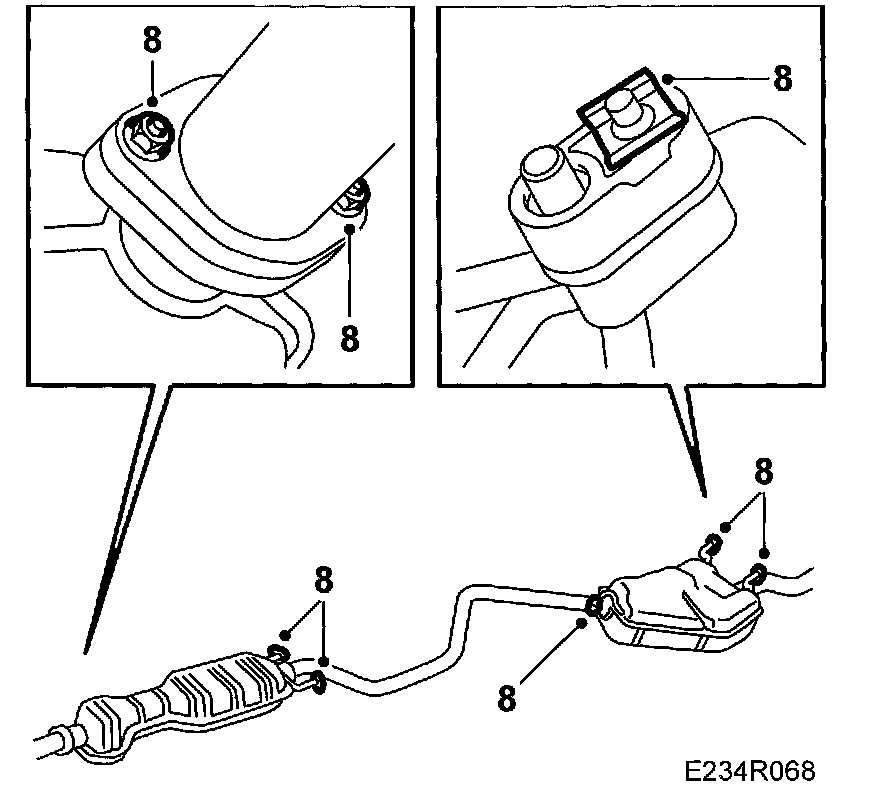 8

8

8

8

8

8

E234R068