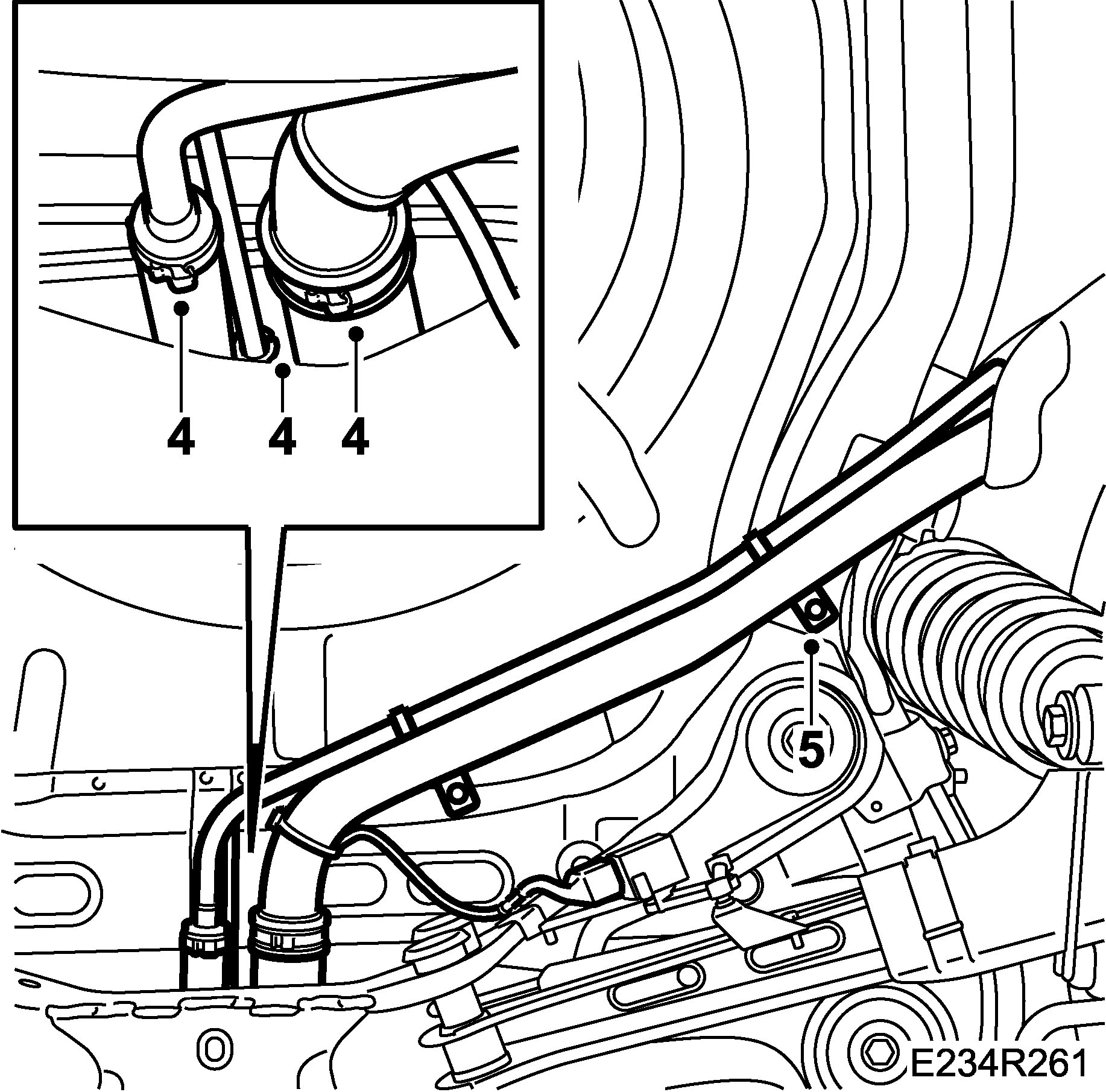 4
4
4
5
E234R261