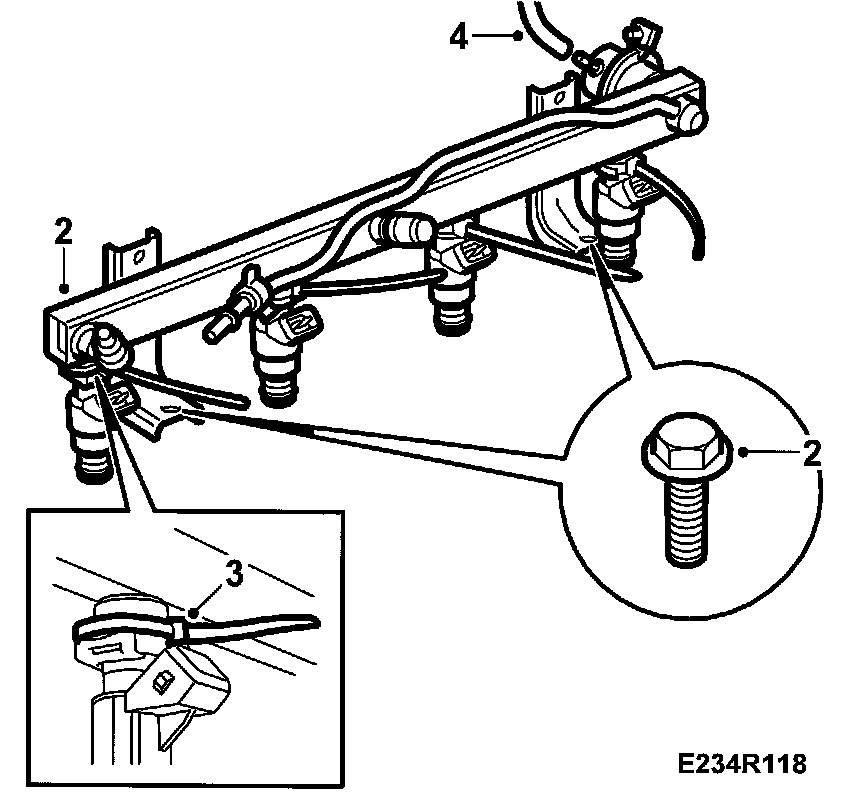 4

2

2

3

E234R118