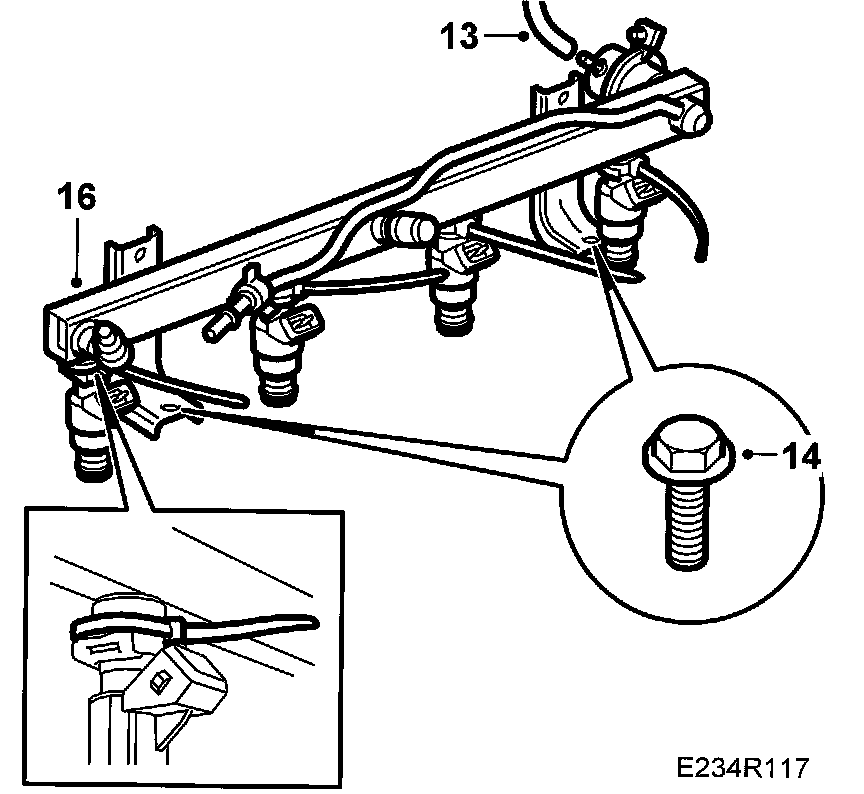 13

16

14

E234R117