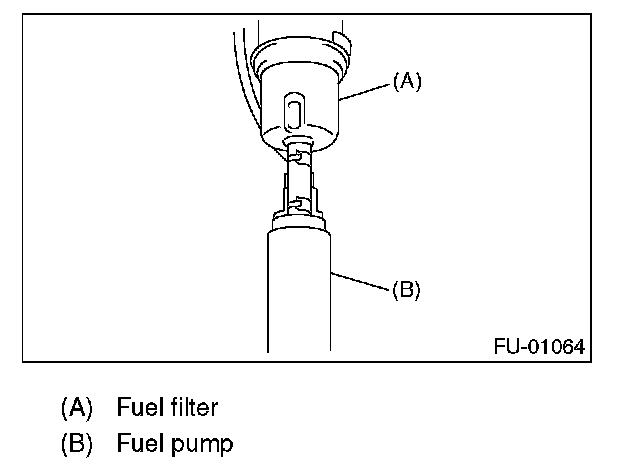 (A)

(B)

FU-01064

(A) Fuel filter
(B) Fuel pump