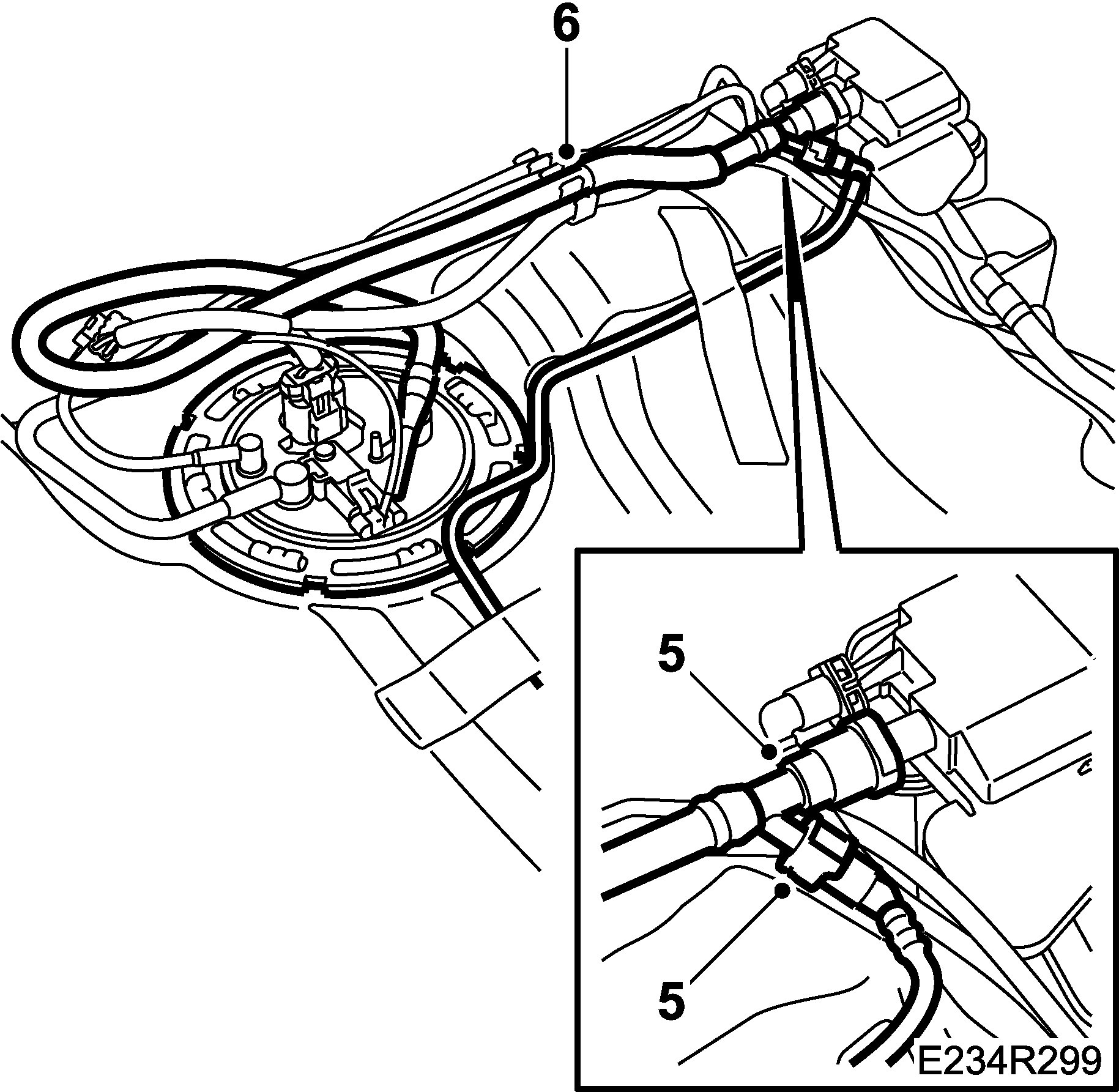 6

5

5

E234R299