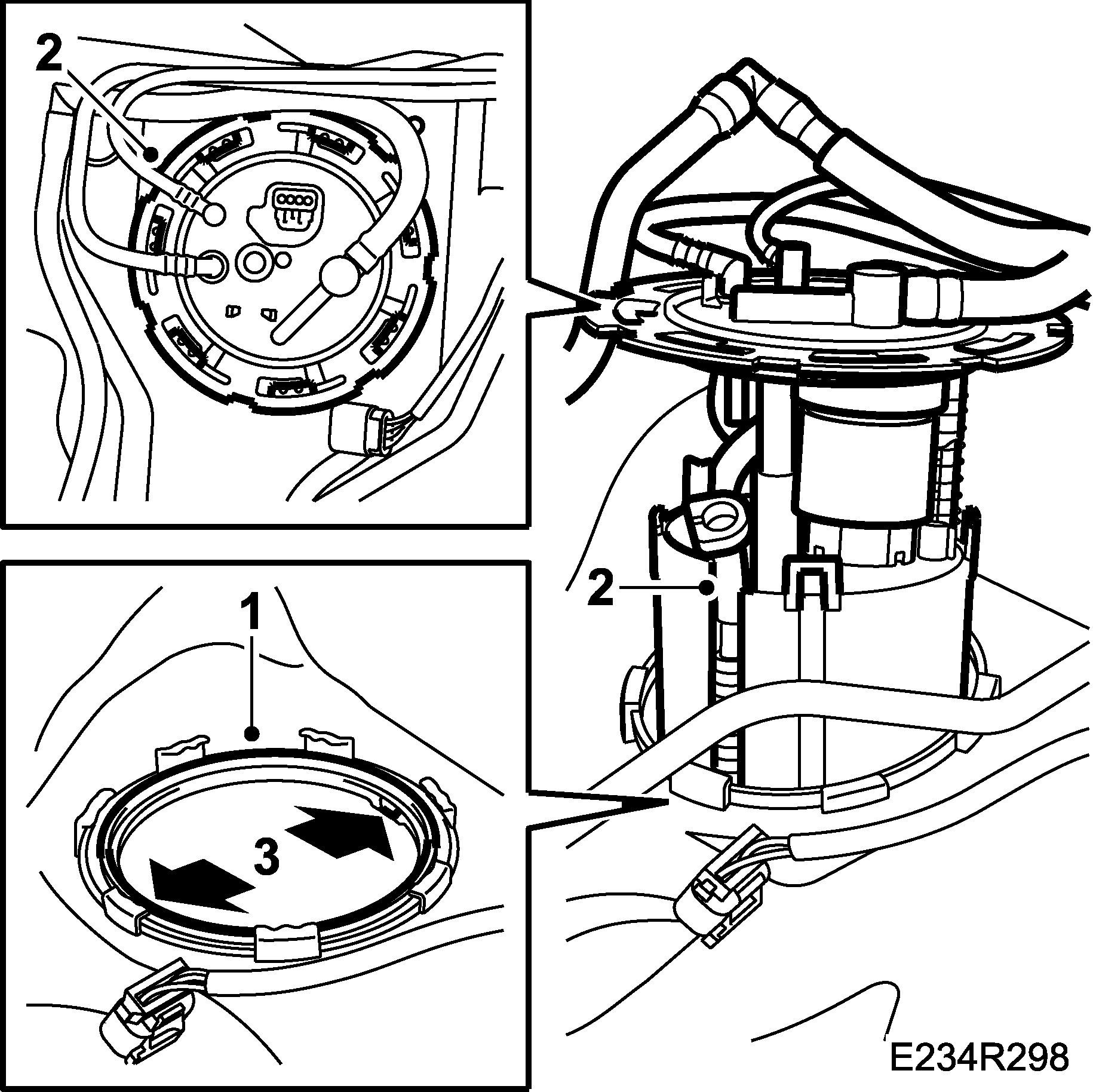 2

2

1

3

E234R298