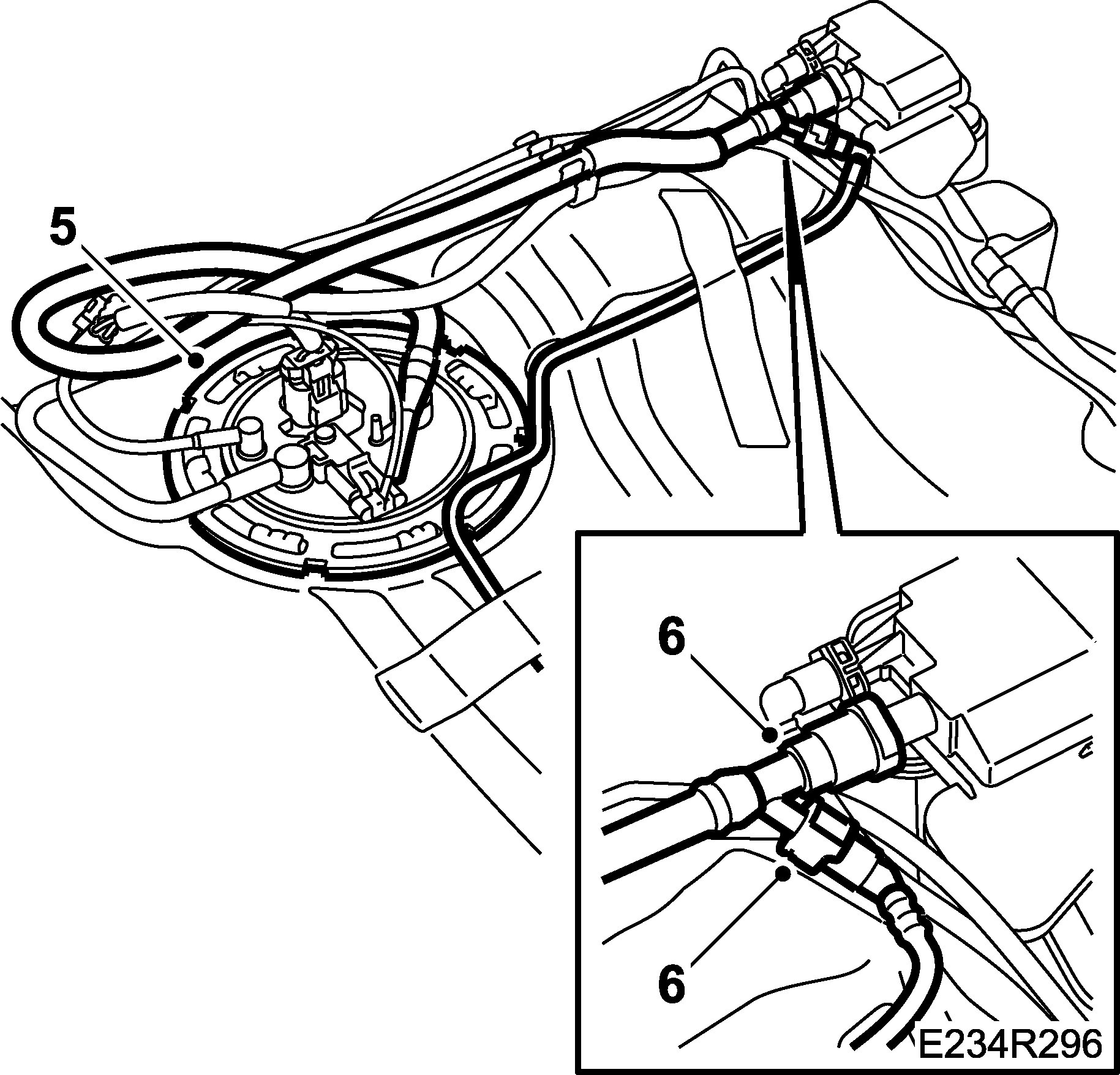 5
6
6
E234R296