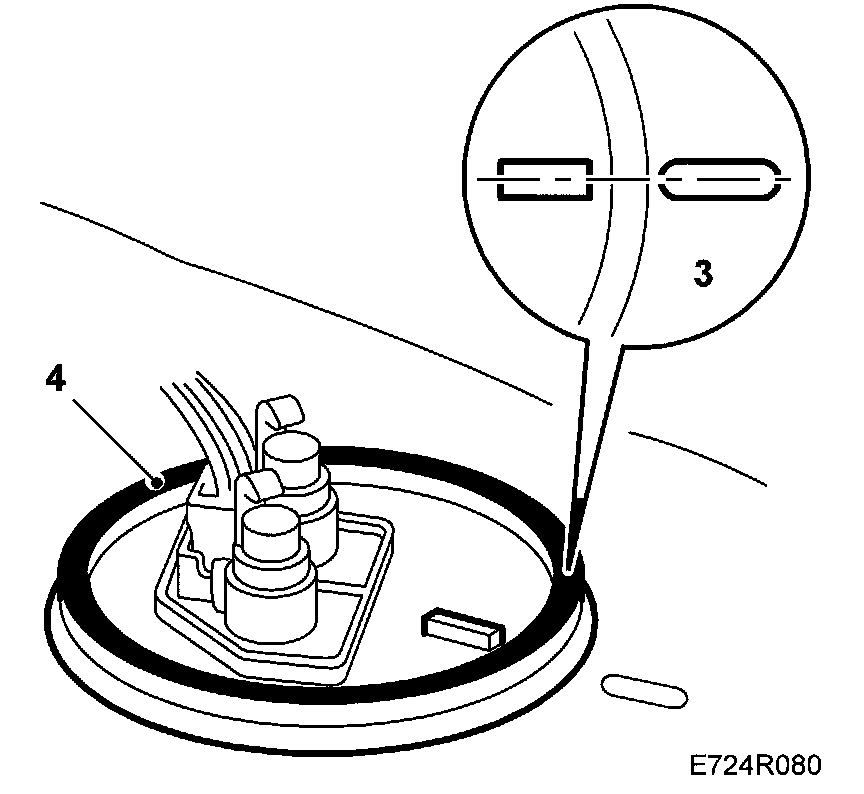 3

4

E724R080