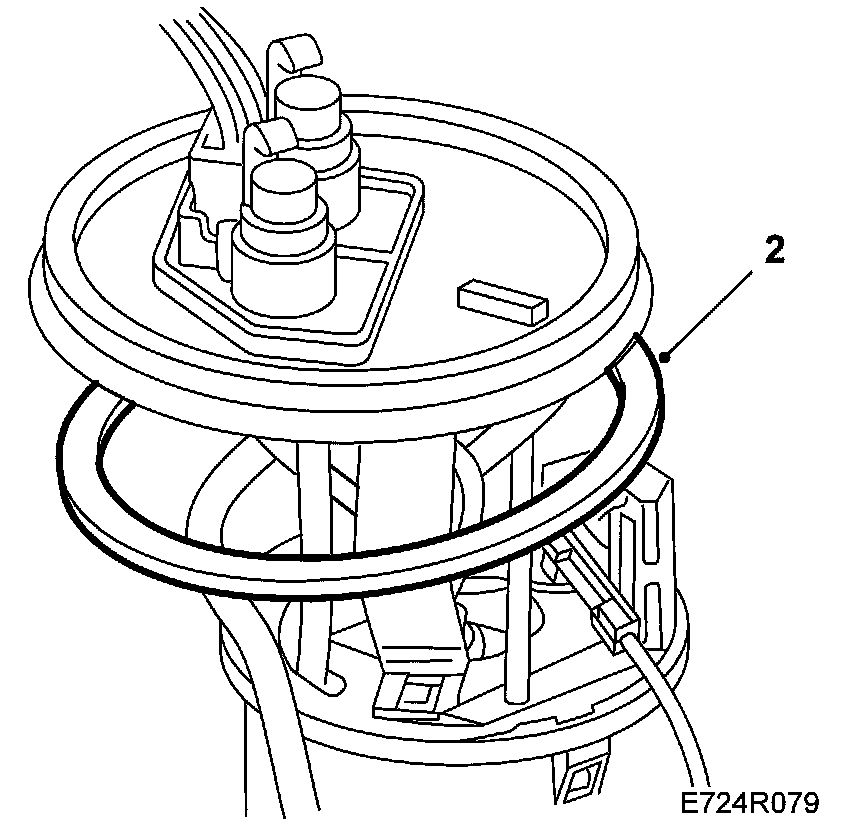 2

E724R079