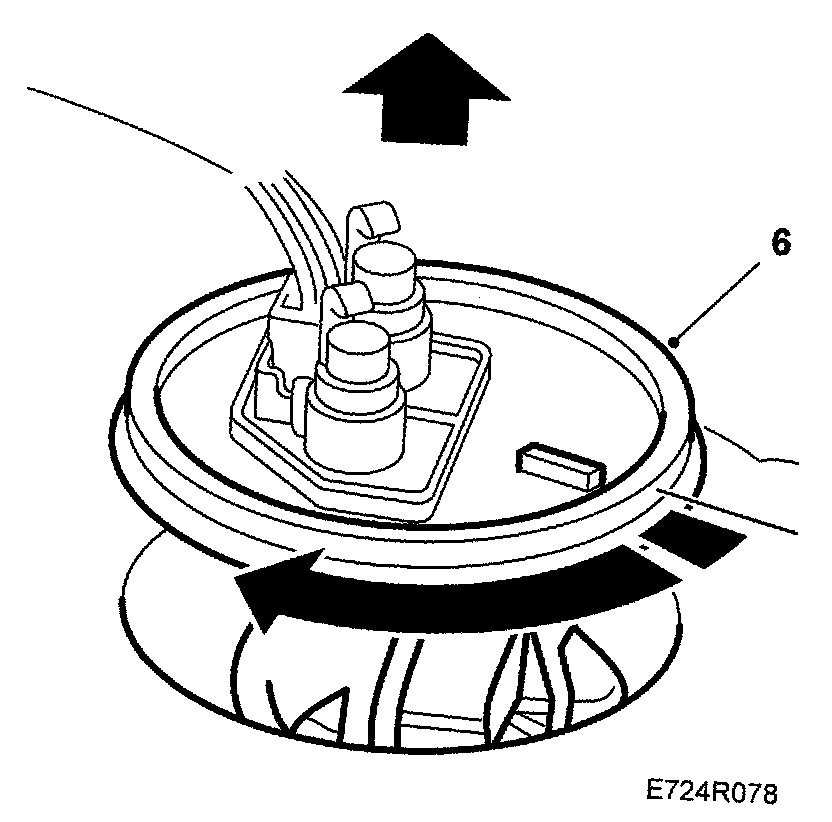 6

E724R078