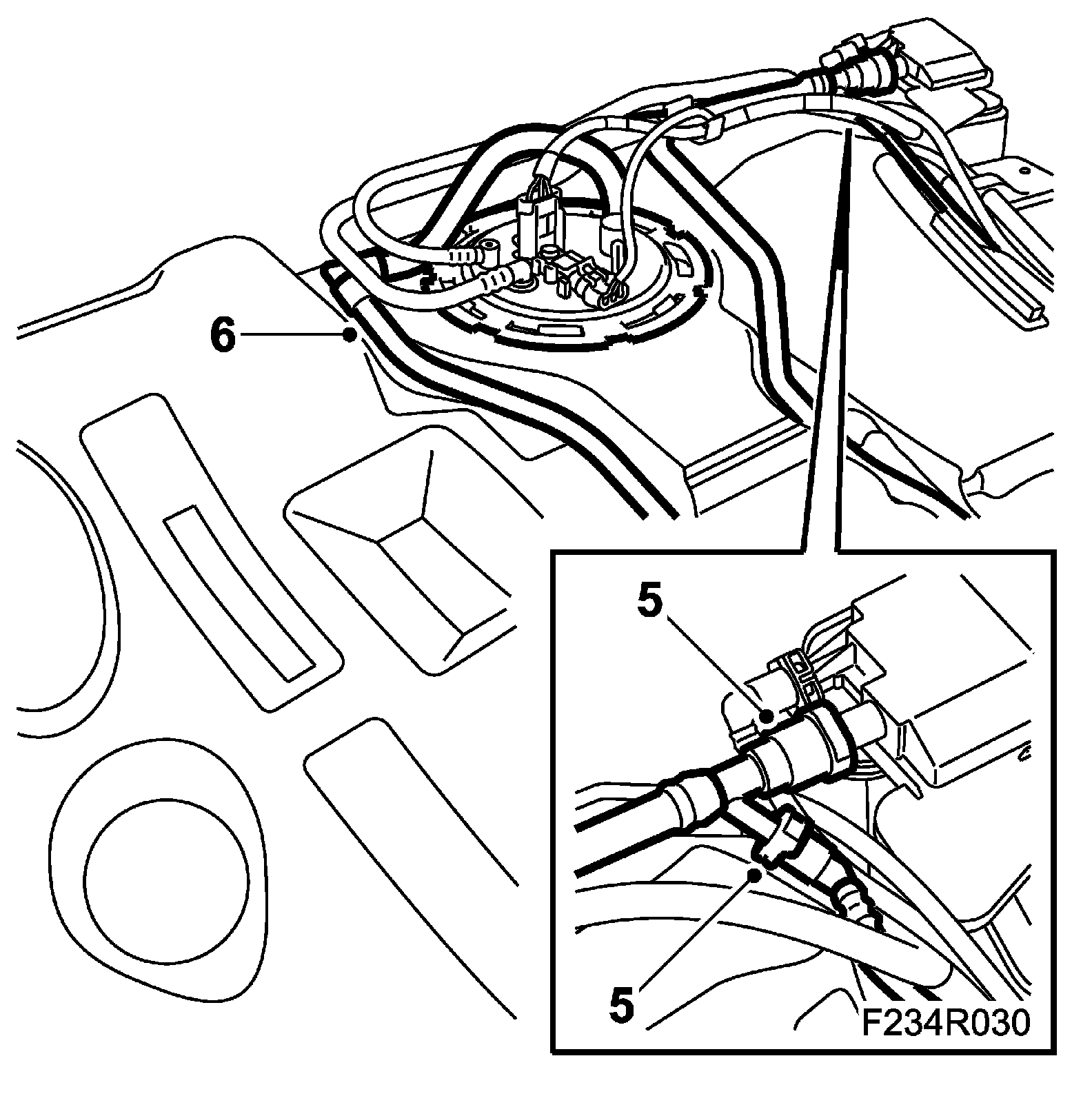 6

5

5

F234R030