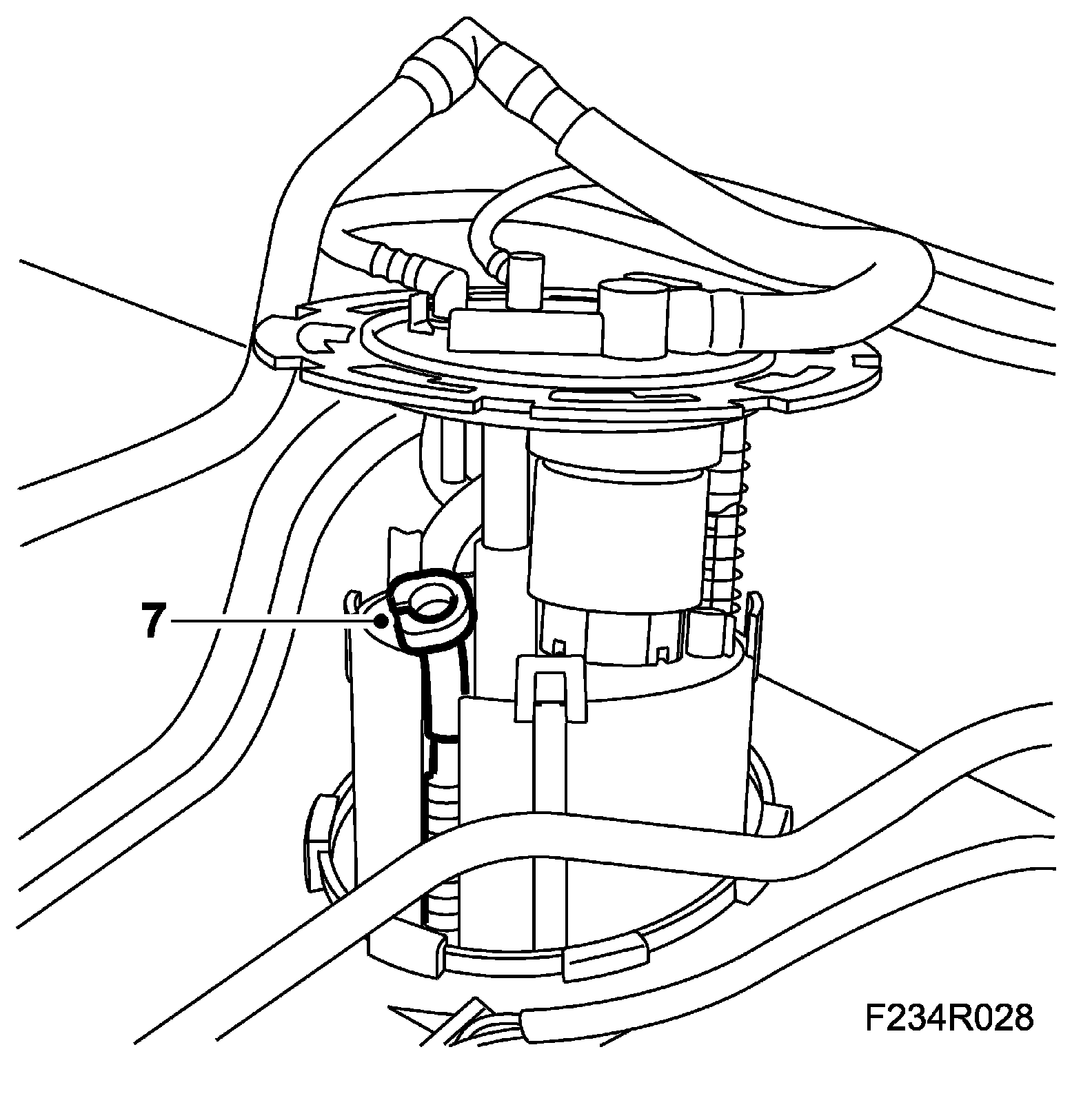 7

F234R028